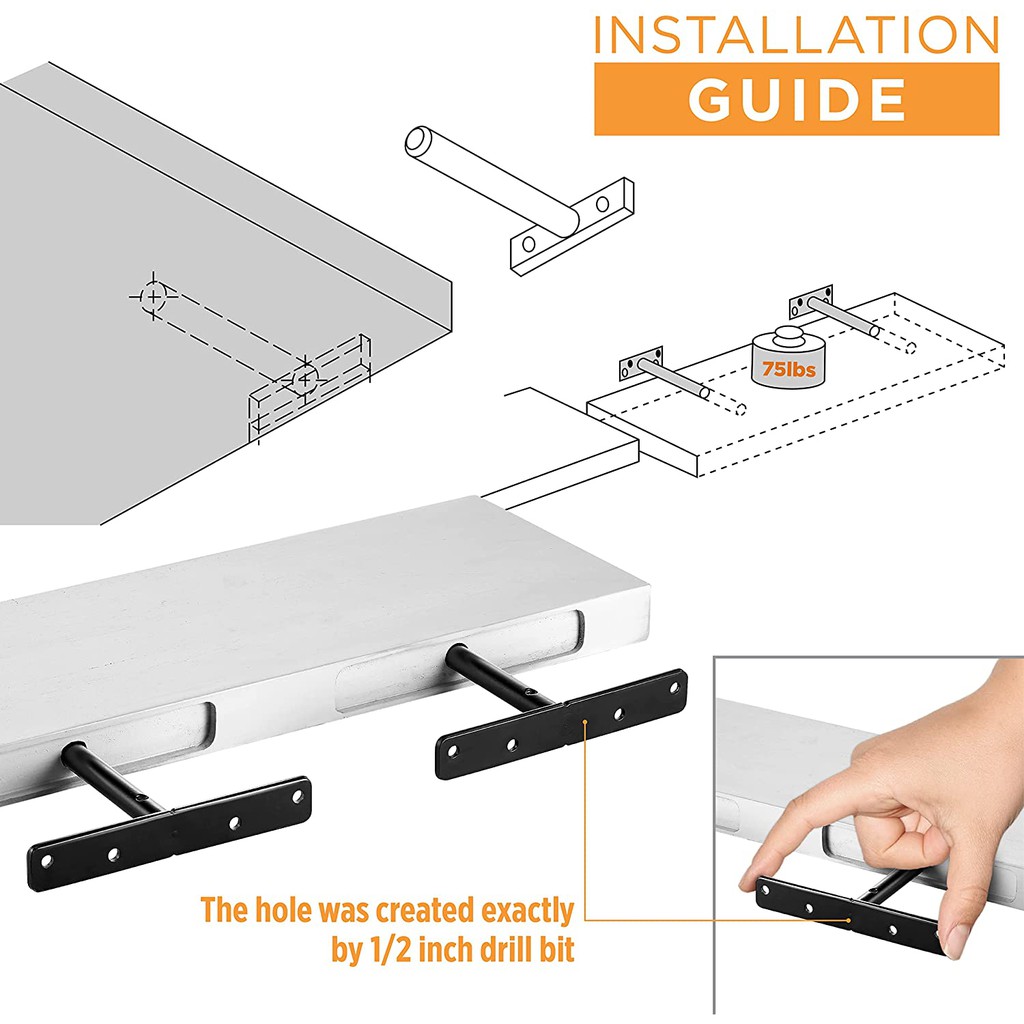 INSTALLATION
GUIDE

75lbs

The hole was created exactly by 1/2 inch drill bit