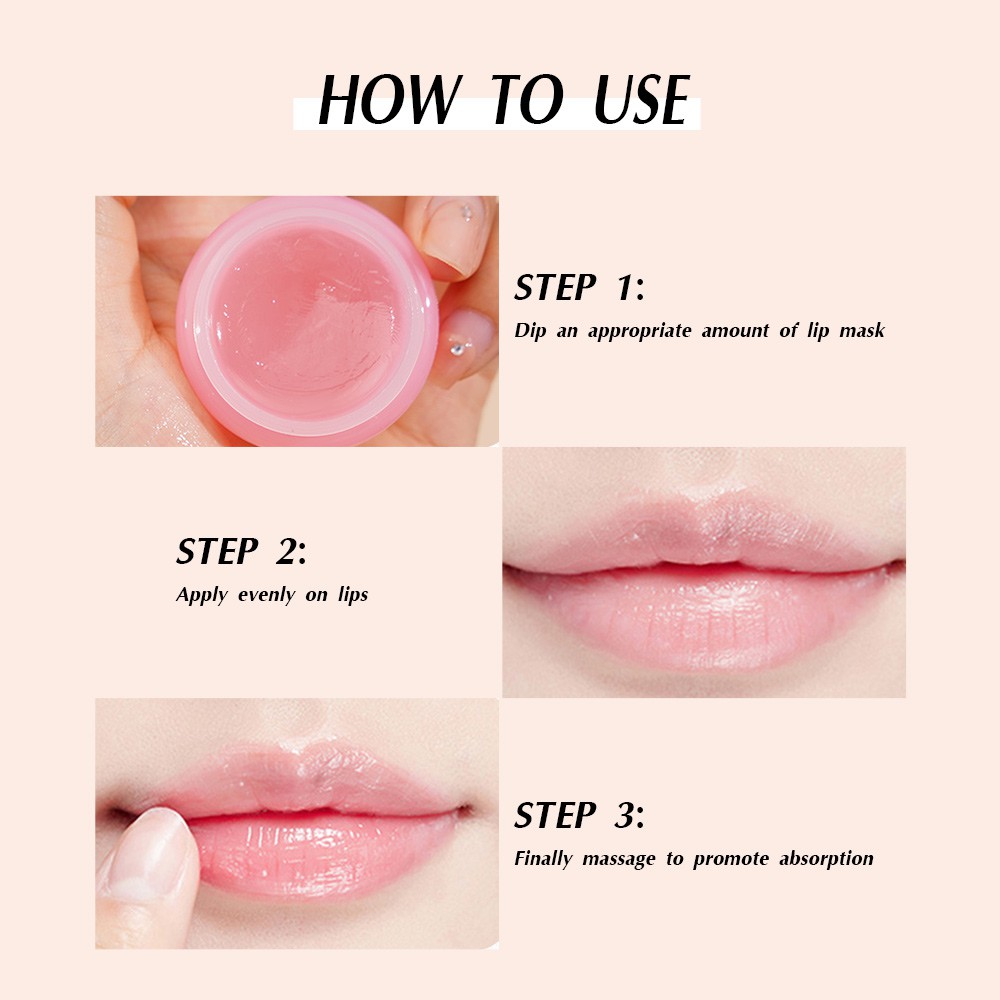 HOW TO USE

STEP 1:
Dip an appropriate amount of lip mask

STEP 2:
Apply evenly on lips

STEP 3:
Finally massage to promote absorption