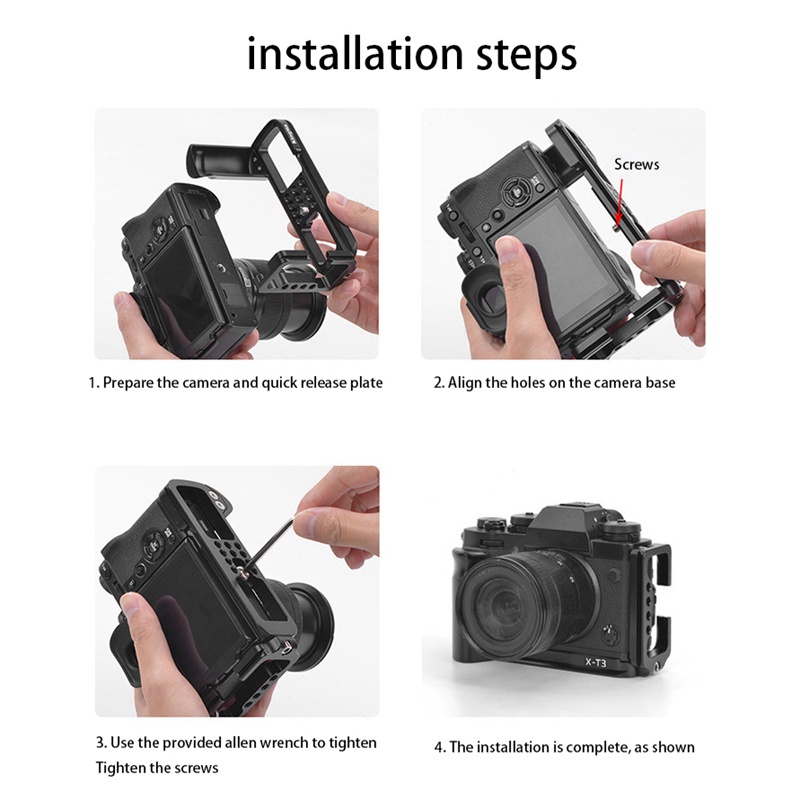 installation steps

Screws

1. Prepare the camera and quick release plate

2. Align the holes on the camera base

X-T3

3. Use the provided allen wrench to tighten Tighten the screws

4. The installation is complete, as shown