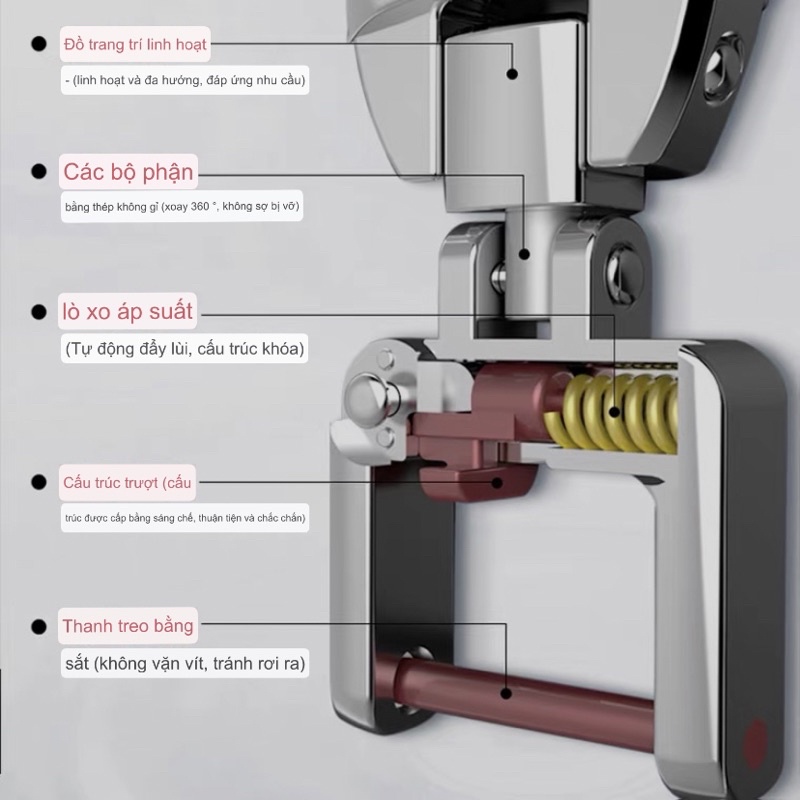 Đồ trang trí linh hoạt

- (linh hoạt và đa hướng, đáp ứng nhu cầu)

Các bộ phận

bằng thép không gỉ (xoay 360 °, không sợ bị vỡ)

lò xo áp suất

(Tự động đẩy lùi, cấu trúc khóa)

Cấu trúc trượt (cấu

trúc được cấp bằng sáng chế, thuận tiện và chắc chắn)

Thanh treo bằng

sắt (không vặn vít, tránh rơi ra)