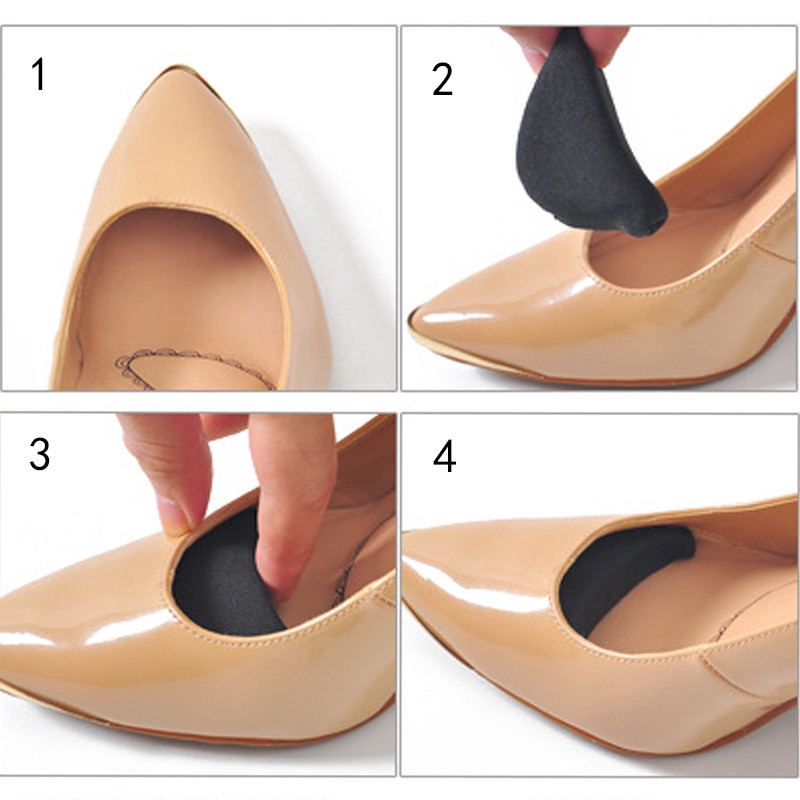 1

2

3

4