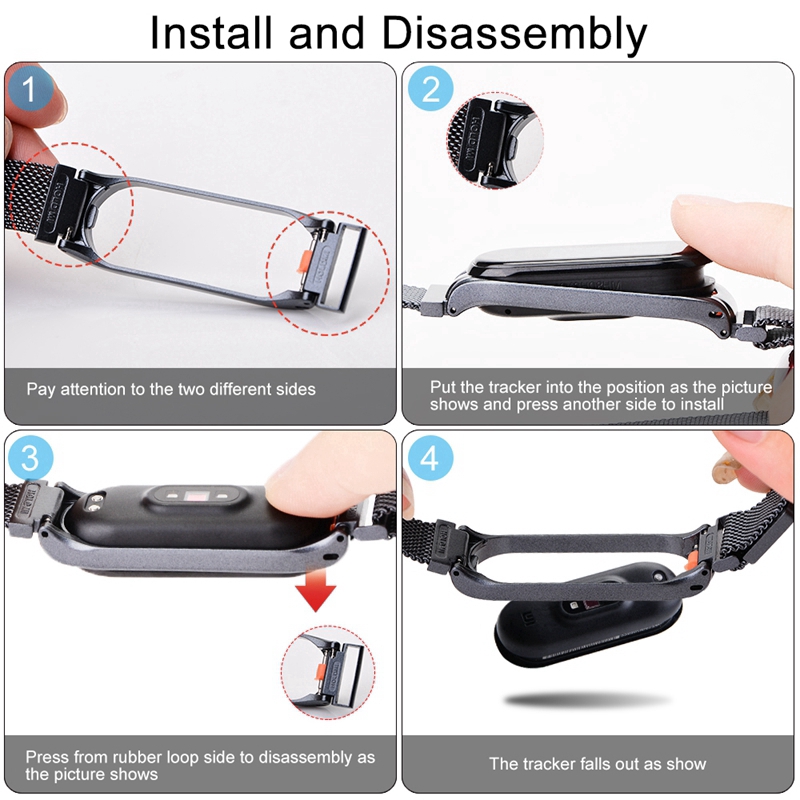 Install and Disassembly

1

Pay attention to the two different sides

2

Put the tracker into the position as the picture shows and press another side to install

3

Press from rubber loop side to disassembly as the picture shows

4

The tracker falls out as show