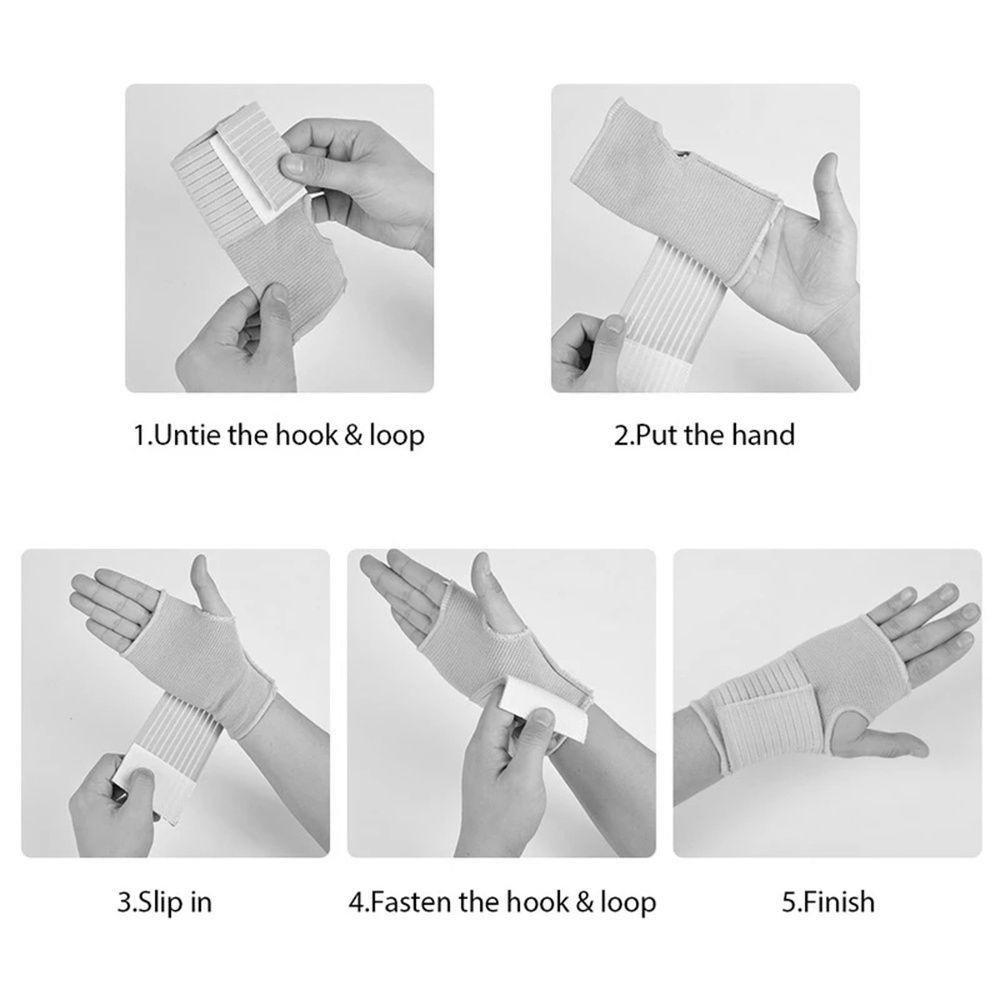 1.Untie the hook & loop

2.Put the hand

3.Slip in

4.Fasten the hook & loop

5.Finish