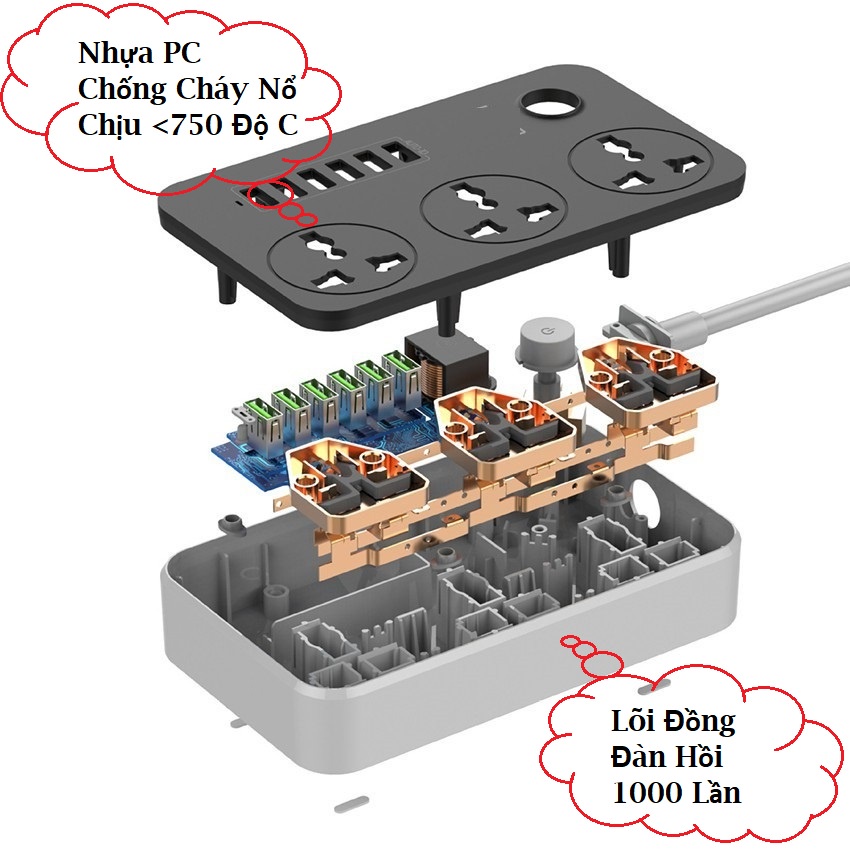 Nhựa PC
Chống Cháy Nổ
Chịu <750 Độ C

Lõi Đồng
Đàn Hồi
1000 Lần