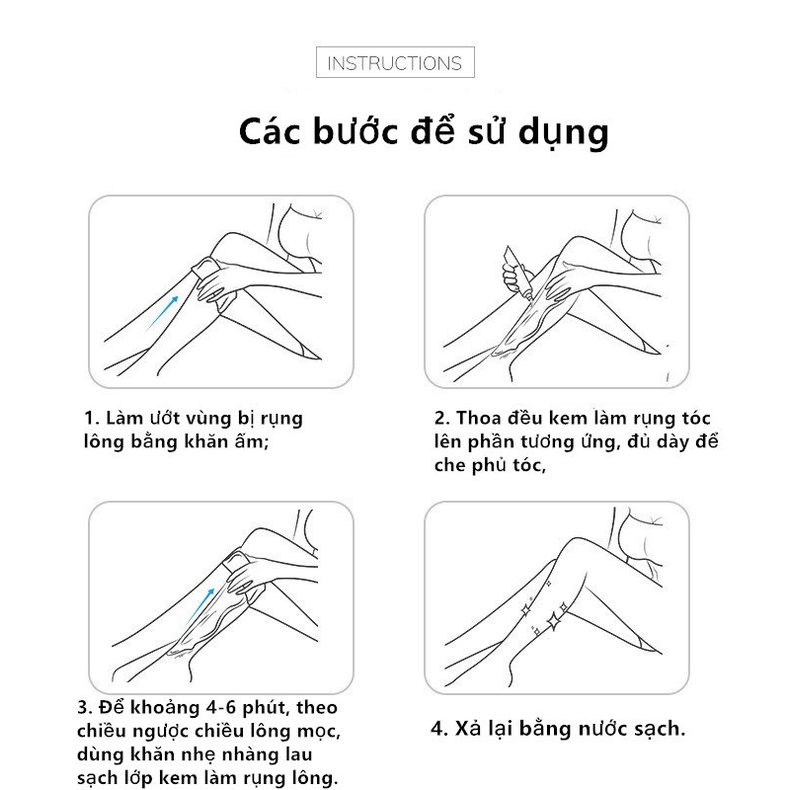 INSTRUCTIONS

Các bước để sử dụng

1. Làm ướt vùng bị rụng lông bằng khăn ấm;

2. Thoa đều kem làm rụng tóc lên phần tương ứng, đủ dày để che phủ tóc,

3. Để khoảng 4-6 phút, theo chiều ngược chiều lông mọc, dùng khăn nhẹ nhàng lau sạch lớp kem làm rụng lông.

4. Xả lại bằng nước sạch.