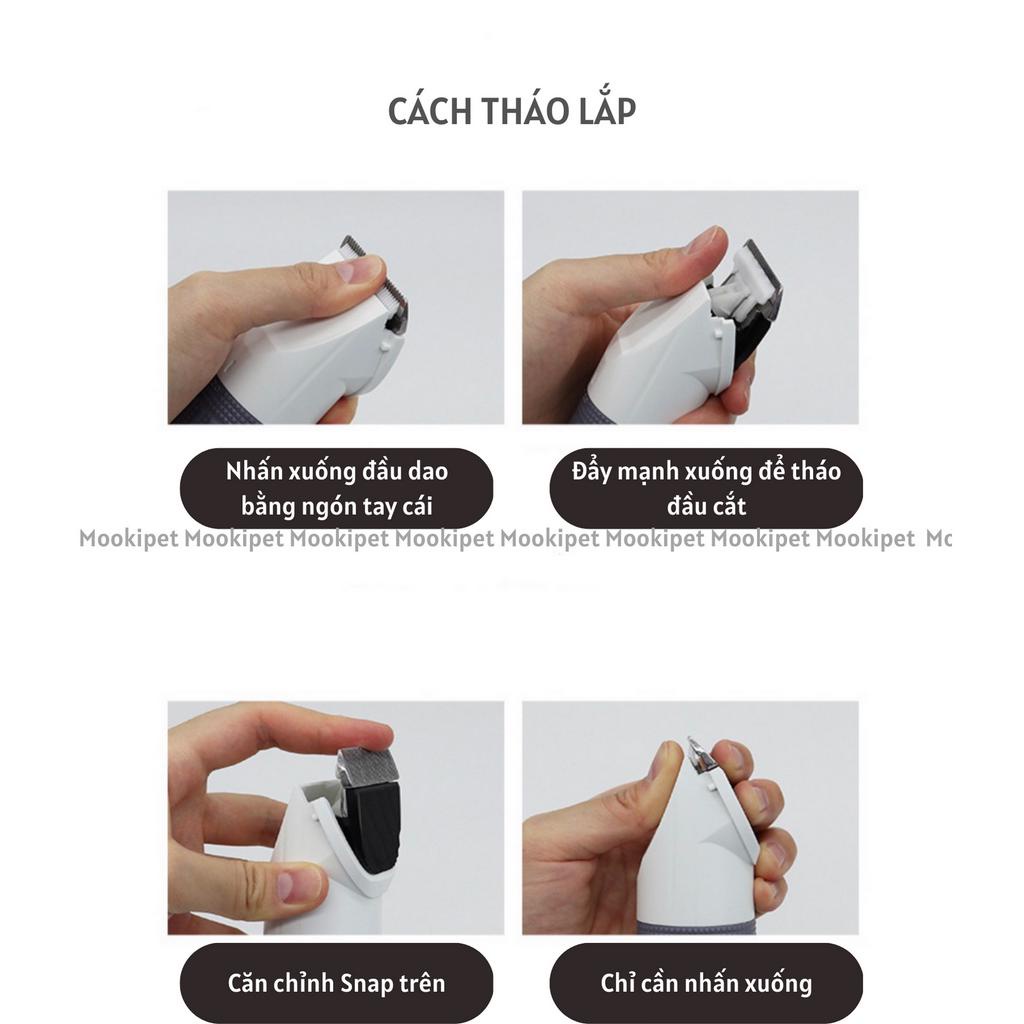 CÁCH THÁO LẮP

Nhấn xuống đầu dao bằng ngón tay cái

Đẩy mạnh xuống để tháo đầu cắt

Mookipet Mookipet Mookipet Mookipet Mookipet Mookipet Mookipet Mookipet Mo

Căn chỉnh Snap trên

Chỉ cần nhấn xuống