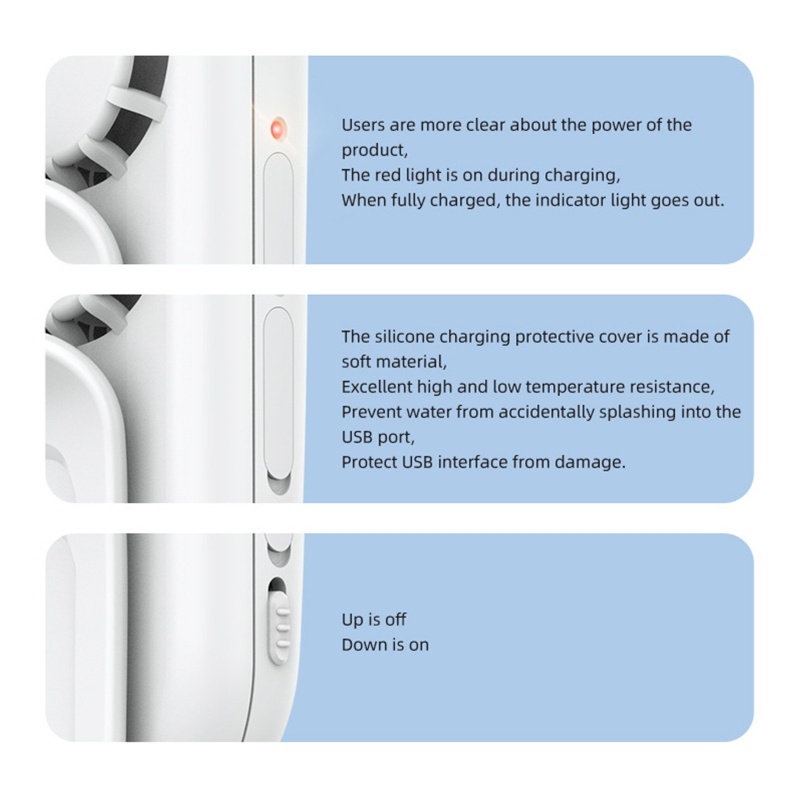 Users are more clear about the power of the product,
The red light is on during charging,
When fully charged, the indicator light goes out.

The silicone charging protective cover is made of soft material,
Excellent high and low temperature resistance,
Prevent water from accidentally splashing into the USB port,
Protect USB interface from damage.

Up is off
Down is on