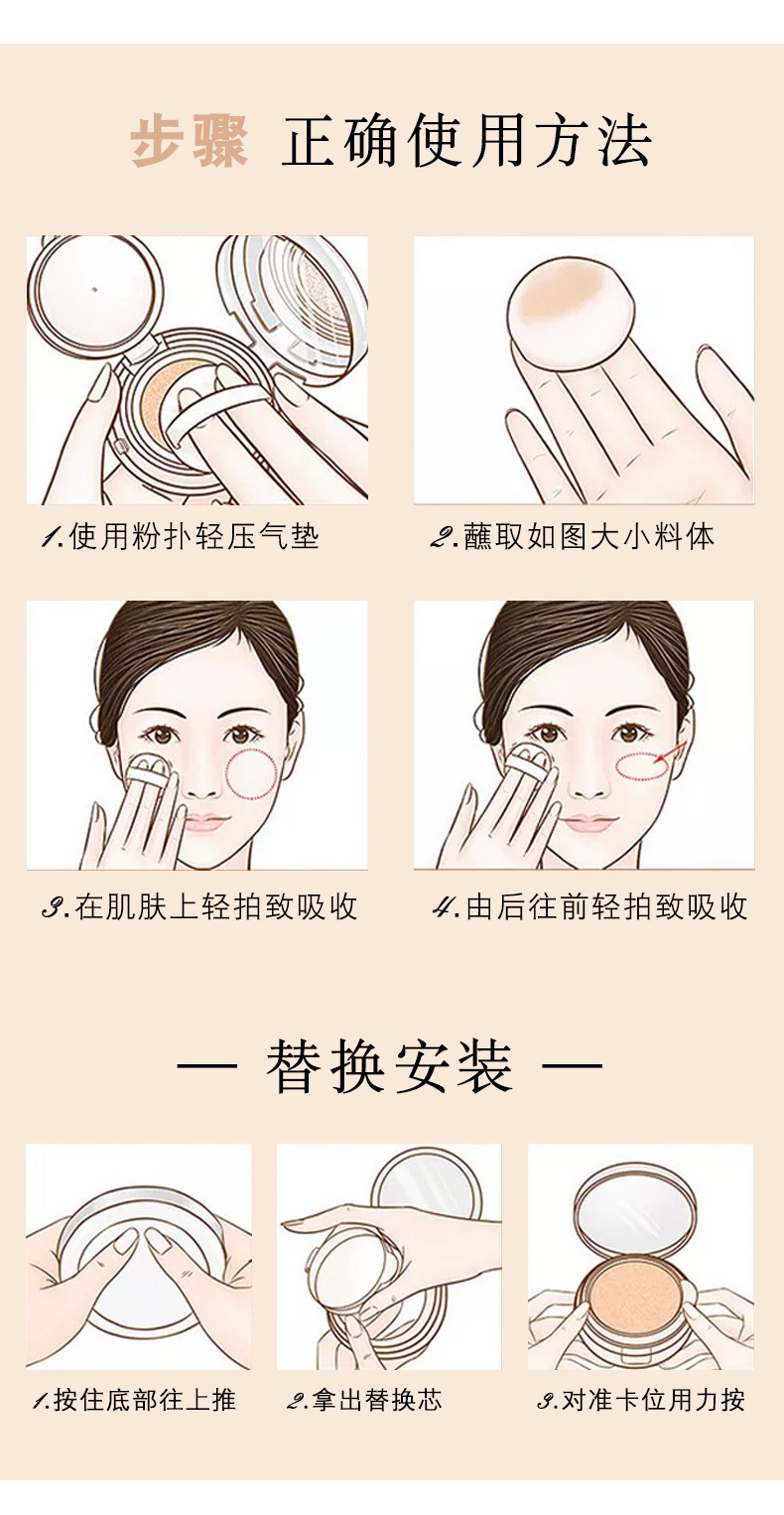 步骤 正确使用方法

1.使用粉扑轻压气垫

2.蘸取如图大小料体

3.在肌肤上轻拍致吸收

4.由后往前轻拍致吸收

— 替换安装 —

1.按住底部往上推

2.拿出替换芯

3.对准卡位用力按