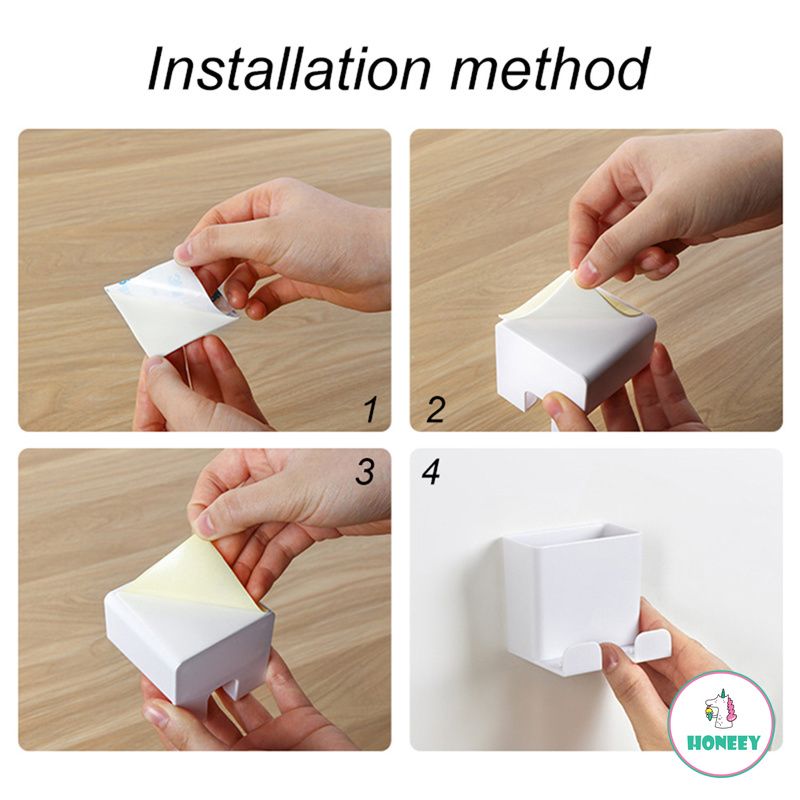 Installation method

1

2

3

4

HONEEY