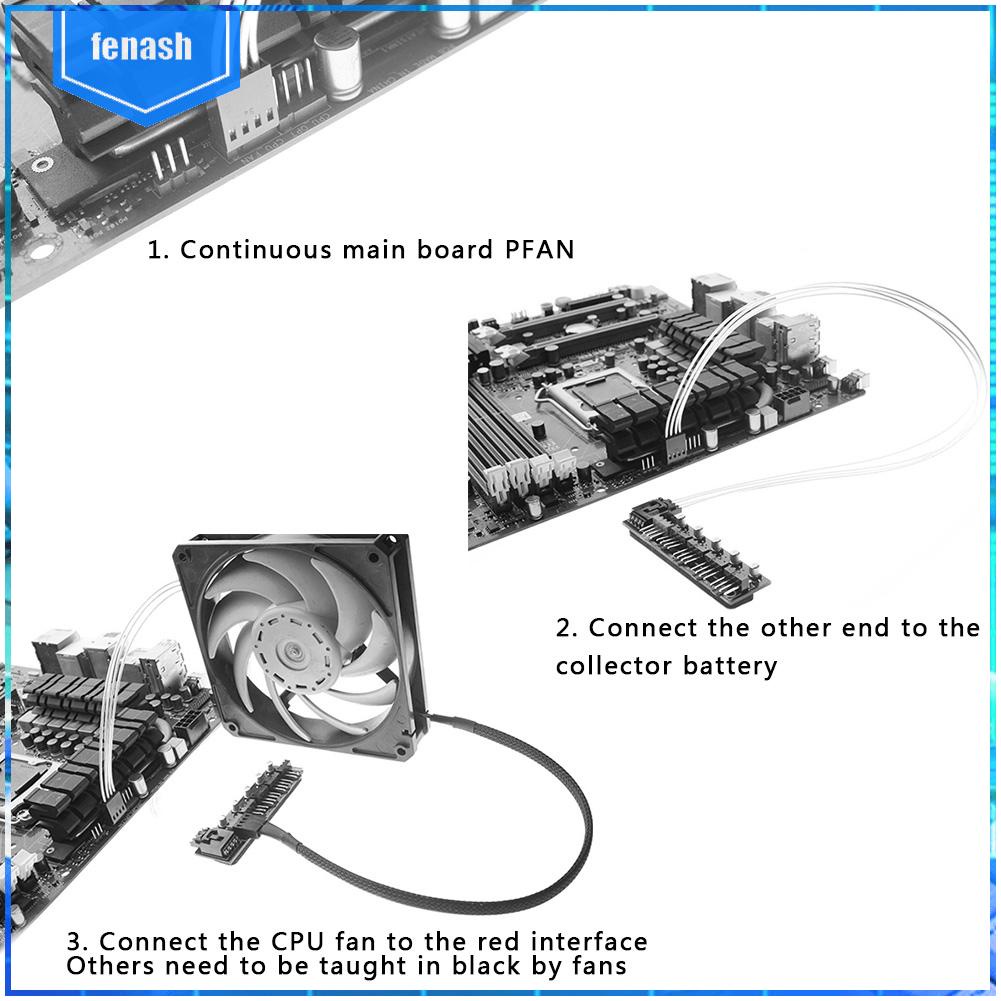 fenash

1. Continuous main board PFAN

2. Connect the other end to the collector battery

3. Connect the CPU fan to the red interface
Others need to be taught in black by fans