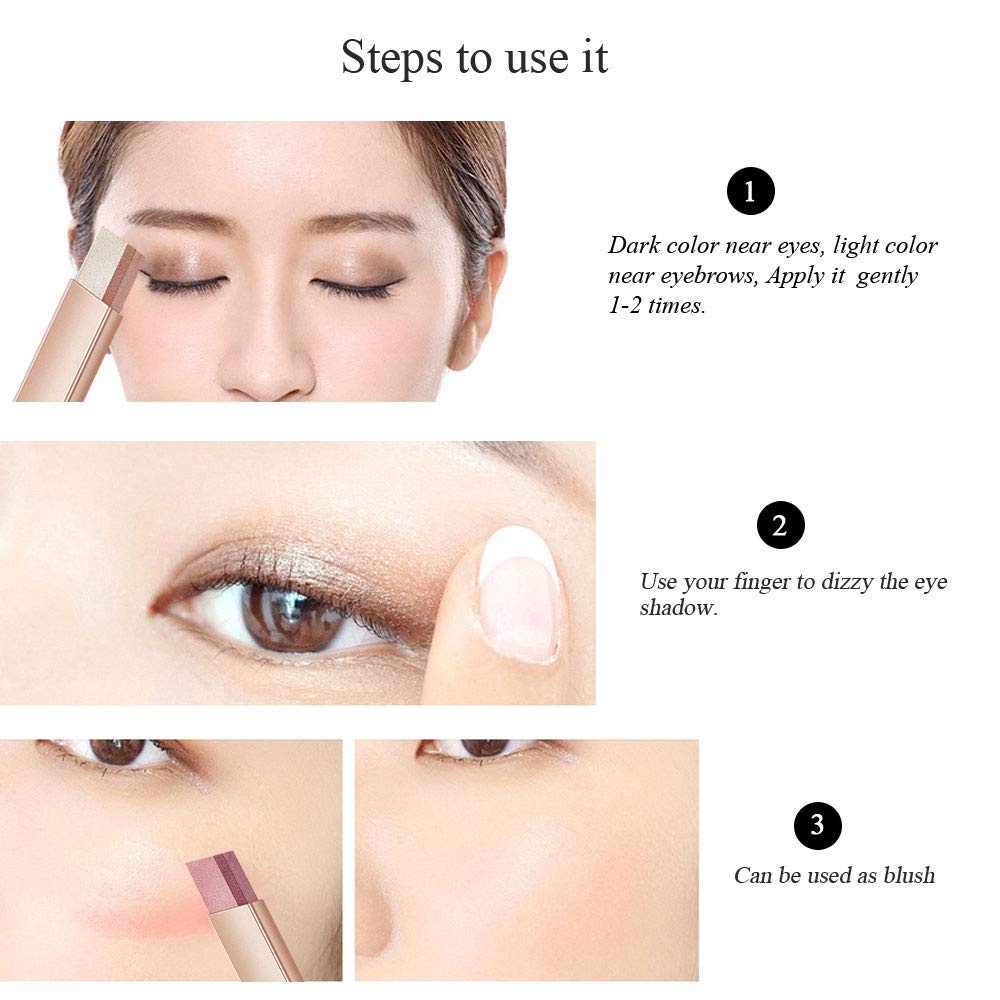 Steps to use it

1

Dark color near eyes, light color near eyebrows, Apply it gently 1-2 times.

2

Use your finger to dizzy the eye shadow.

3

Can be used as blush