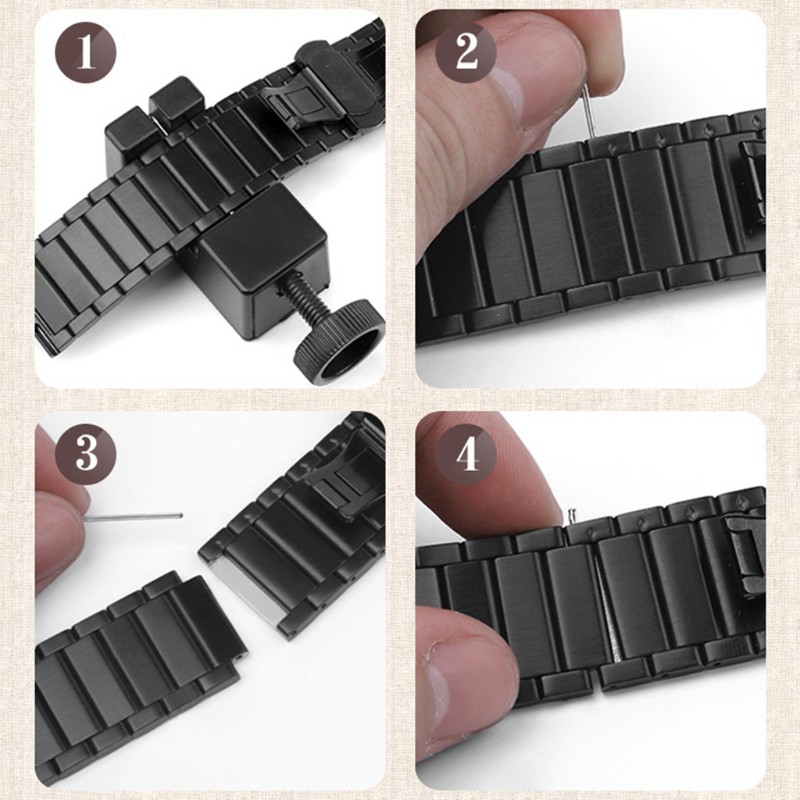 1

2

3

4