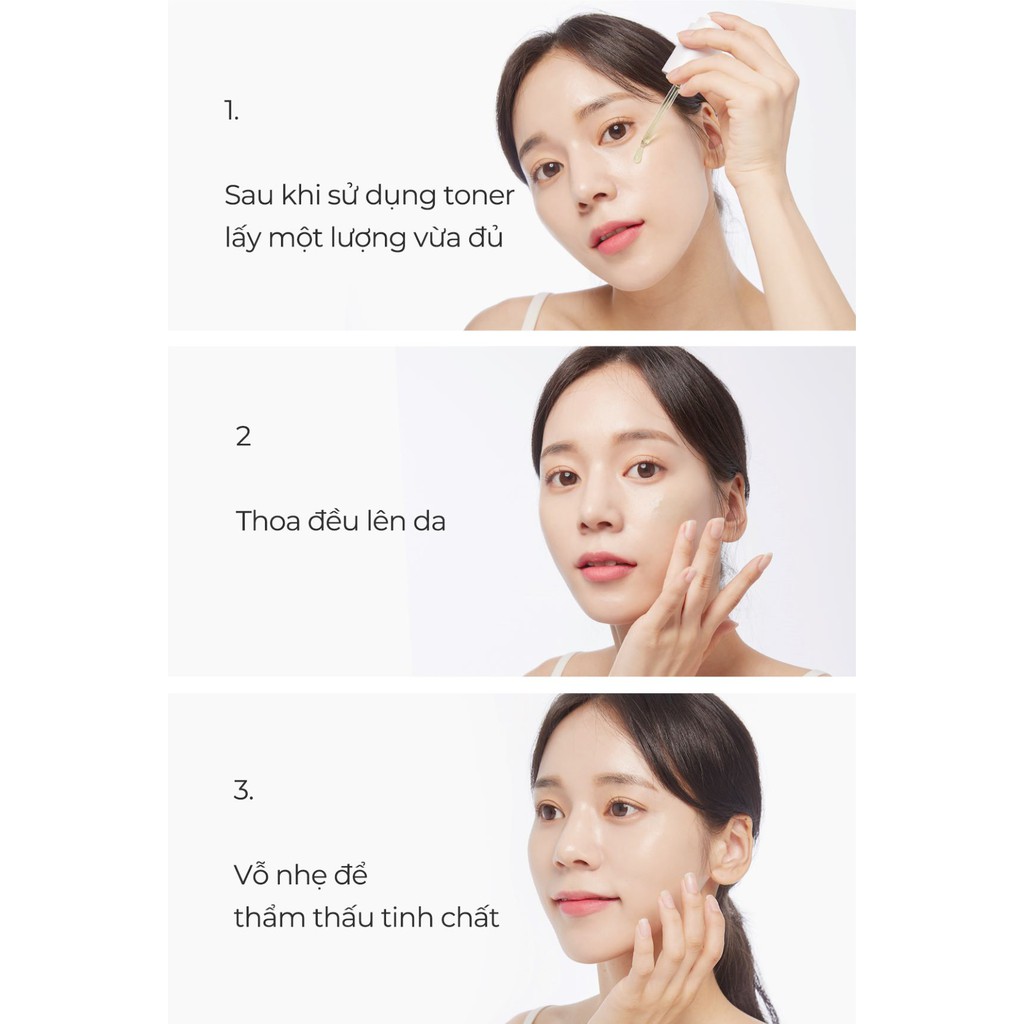 1.

Sau khi sử dụng toner lấy một lượng vừa đủ

2

Thoa đều lên da

3.

Vỗ nhẹ để thẩm thấu tinh chất