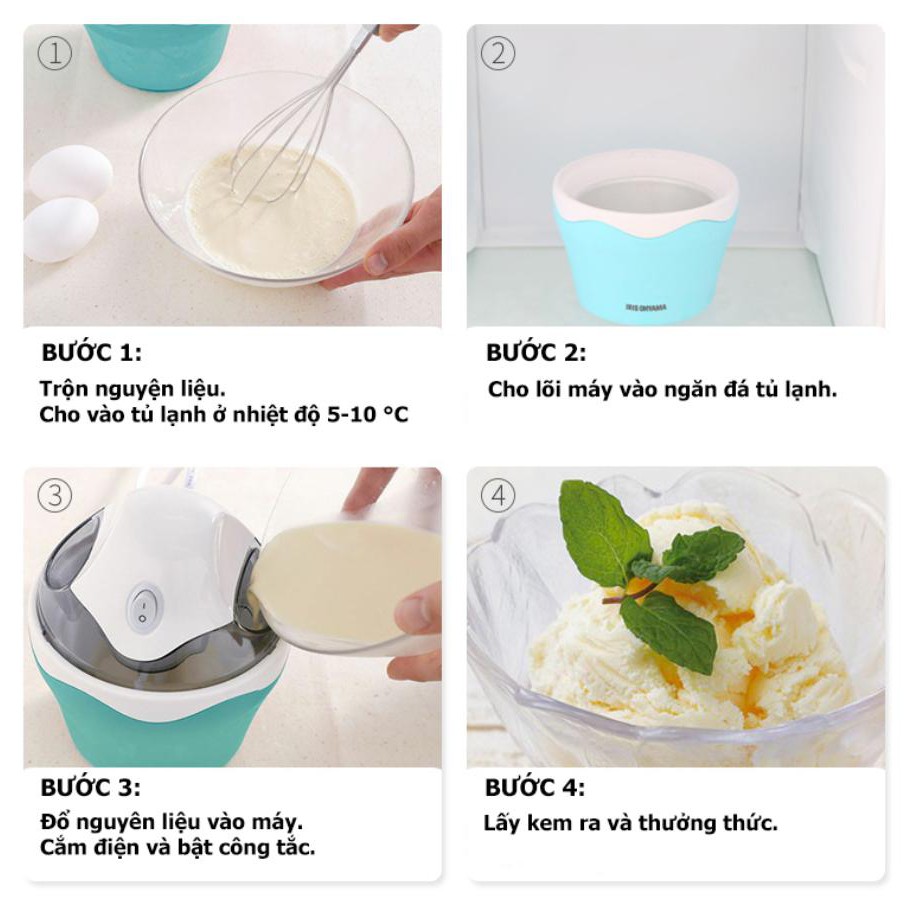 ①

BƯỚC 1:
Trộn nguyện liệu.
Cho vào tủ lạnh ở nhiệt độ 5-10 °C

②

IRIS OHYAMA

BƯỚC 2:
Cho lõi máy vào ngăn đá tủ lạnh.

③

BƯỚC 3:
Đổ nguyên liệu vào máy.
Cắm điện và bật công tắc.

④

BƯỚC 4:
Lấy kem ra và thưởng thức.