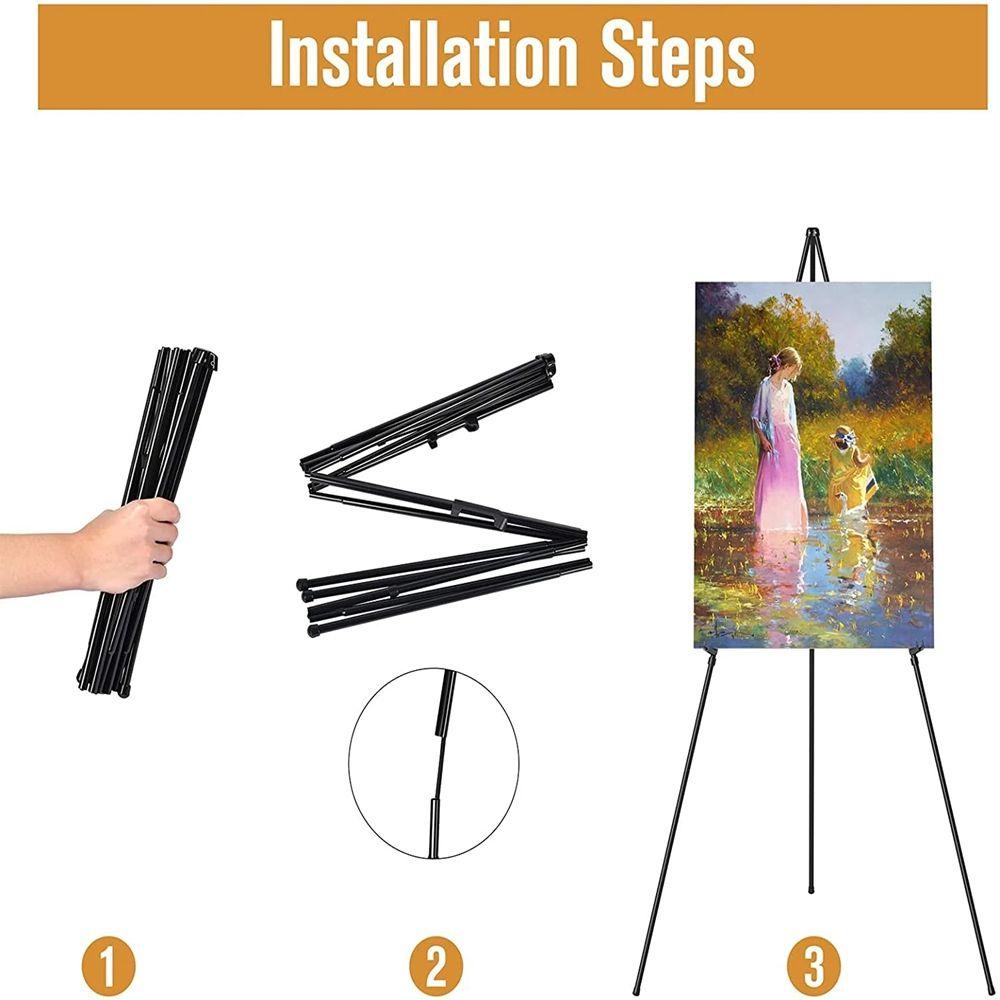 Installation Steps

1

2

3