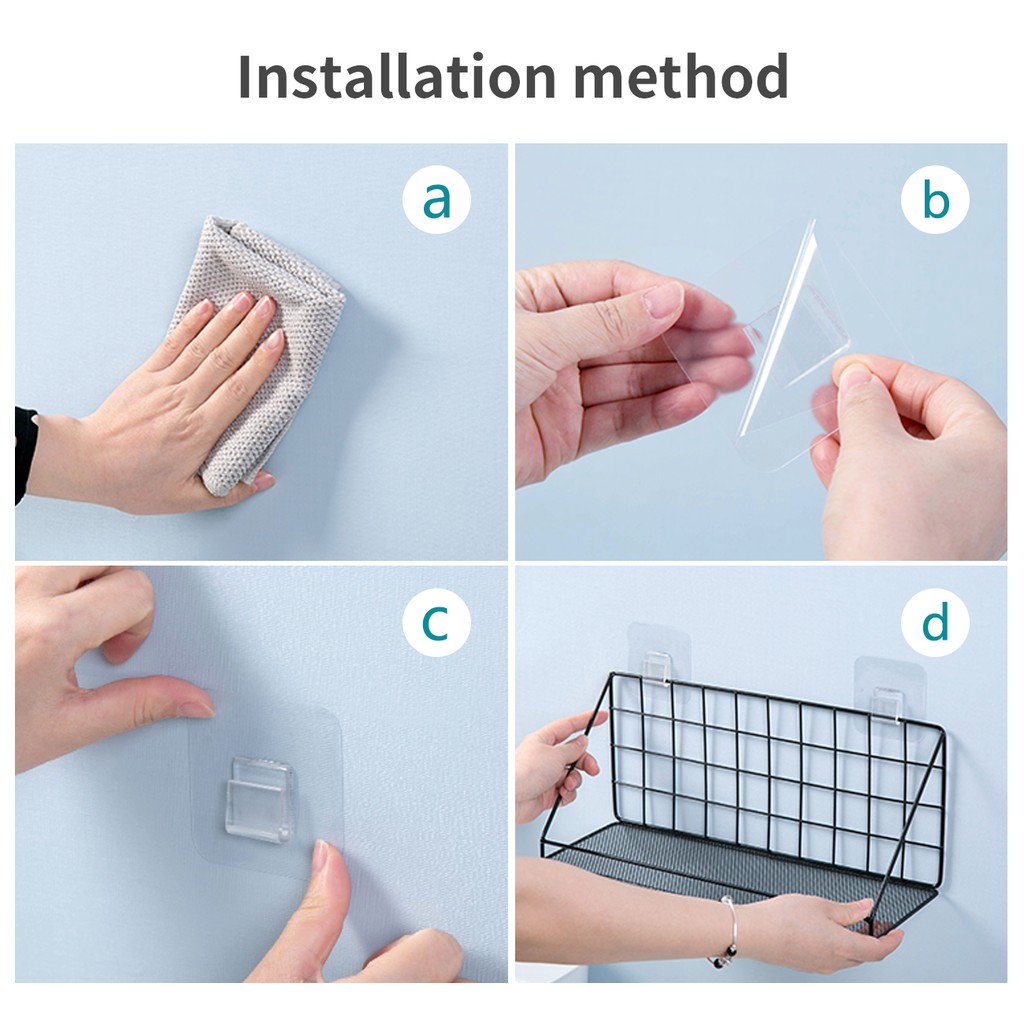 Installation method

a

b

c

d