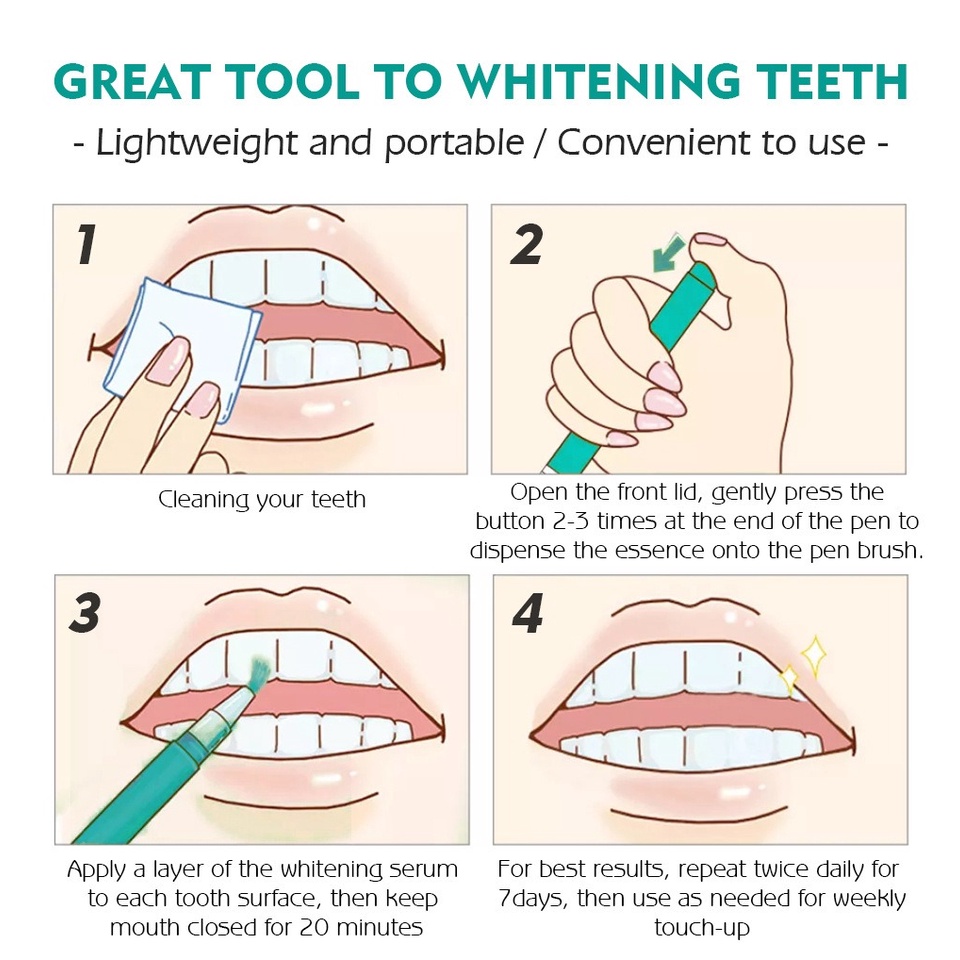 GREAT TOOL TO WHITENING TEETH
- Lightweight and portable / Convenient to use -

1

Cleaning your teeth

2

Open the front lid, gently press the button 2-3 times at the end of the pen to dispense the essence onto the pen brush.

3

Apply a layer of the whitening serum to each tooth surface, then keep mouth closed for 20 minutes

4

For best results, repeat twice daily for 7days, then use as needed for weekly touch-up