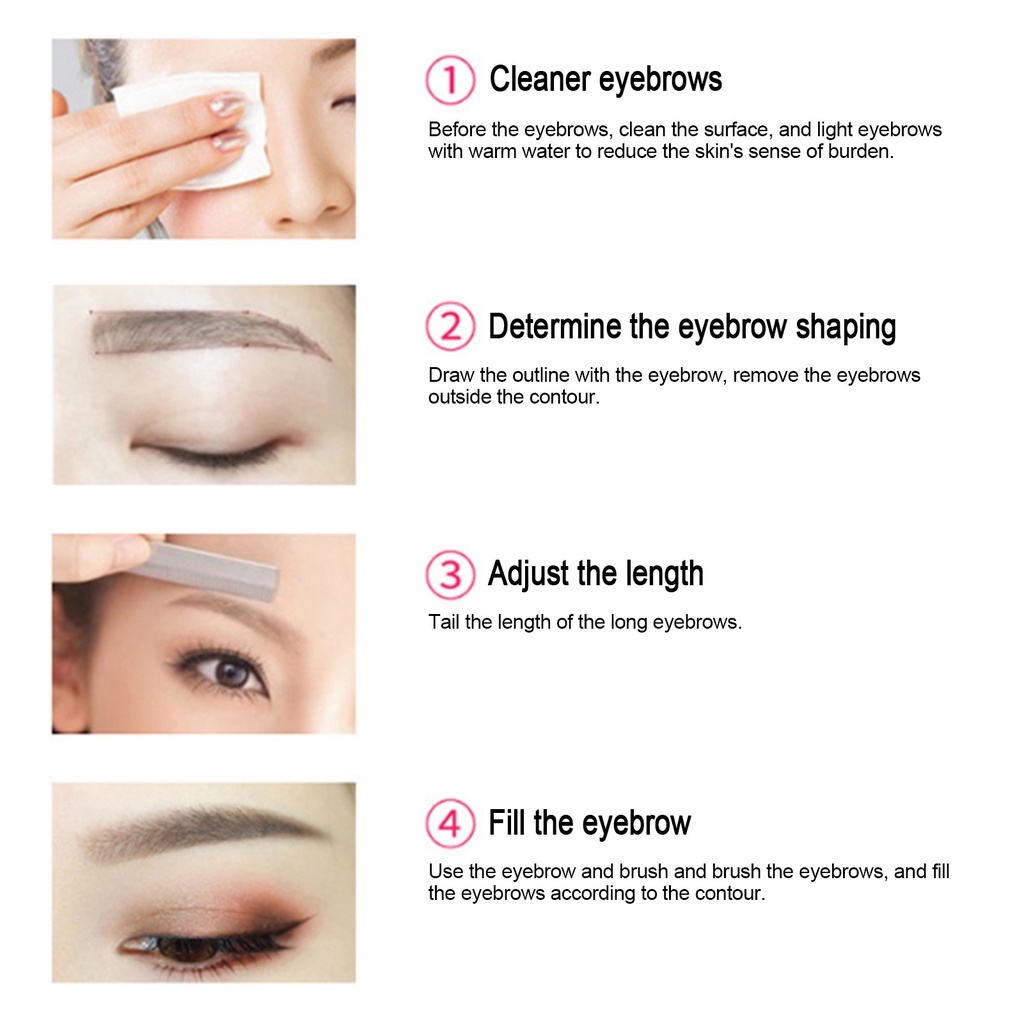 ① Cleaner eyebrows

Before the eyebrows, clean the surface, and light eyebrows with warm water to reduce the skin's sense of burden.

② Determine the eyebrow shaping

Draw the outline with the eyebrow, remove the eyebrows outside the contour.

③ Adjust the length

Tail the length of the long eyebrows.

④ Fill the eyebrow

Use the eyebrow and brush and brush the eyebrows, and fill the eyebrows according to the contour.