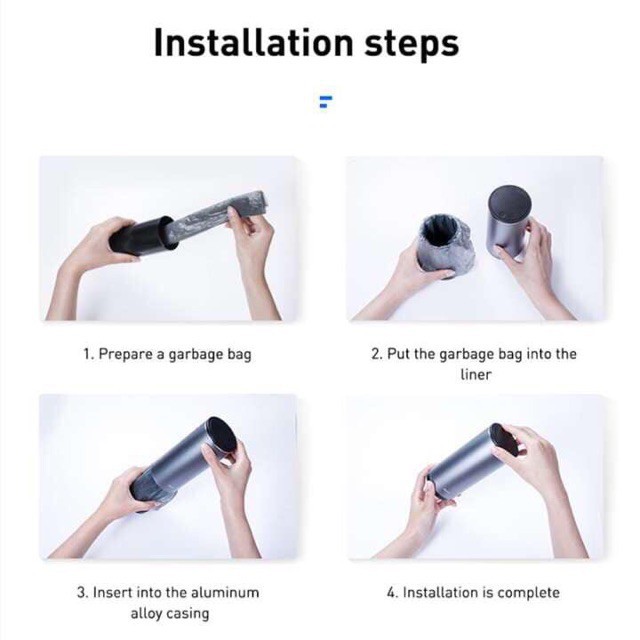 Installation steps

1. Prepare a garbage bag

2. Put the garbage bag into the liner

3. Insert into the aluminum alloy casing

4. Installation is complete