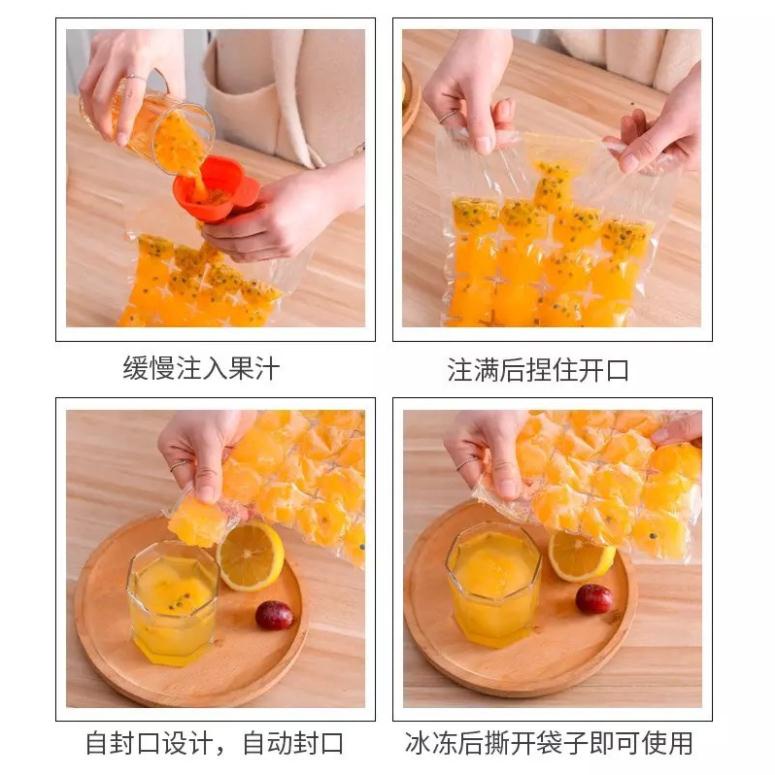 缓慢注入果汁

注满后捏住开口

自封口设计，自动封口

冰冻后撕开袋子即可使用