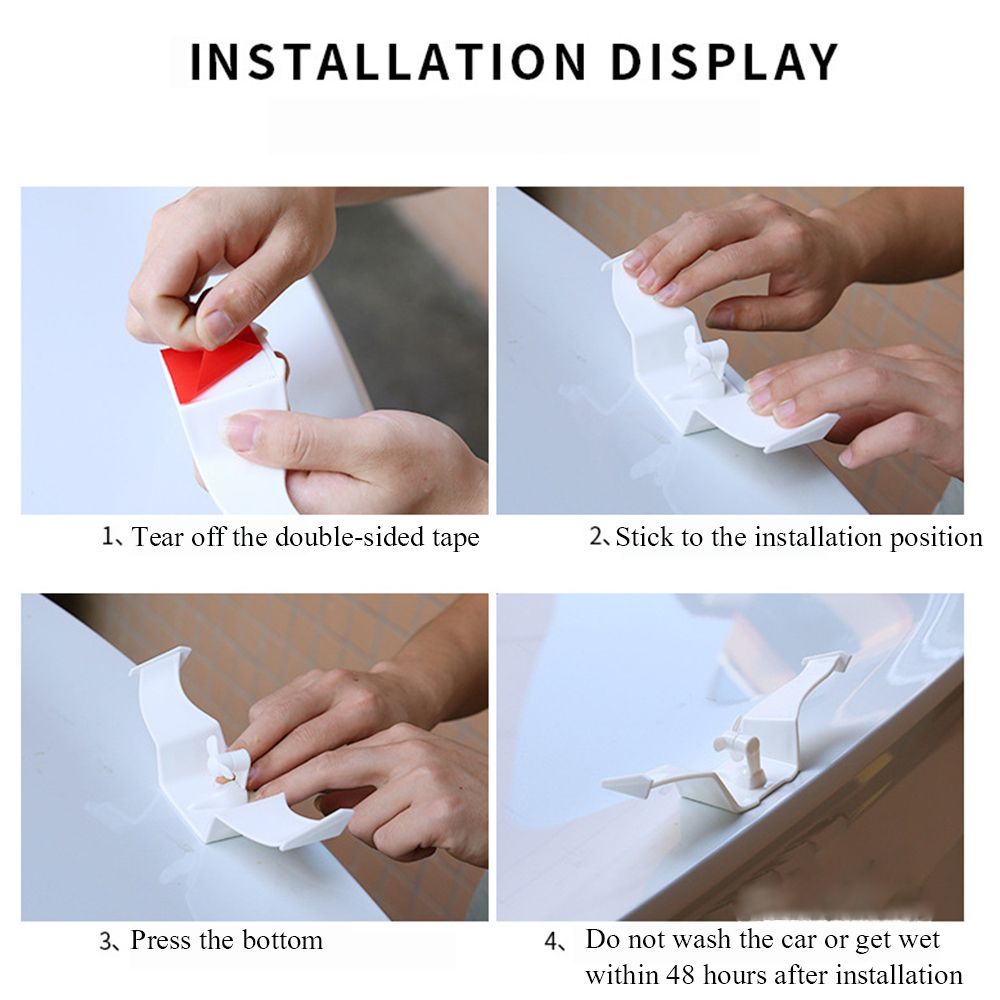 INSTALLATION DISPLAY

1、Tear off the double-sided tape

2、Stick to the installation position

3、Press the bottom

4、Do not wash the car or get wet within 48 hours after installation