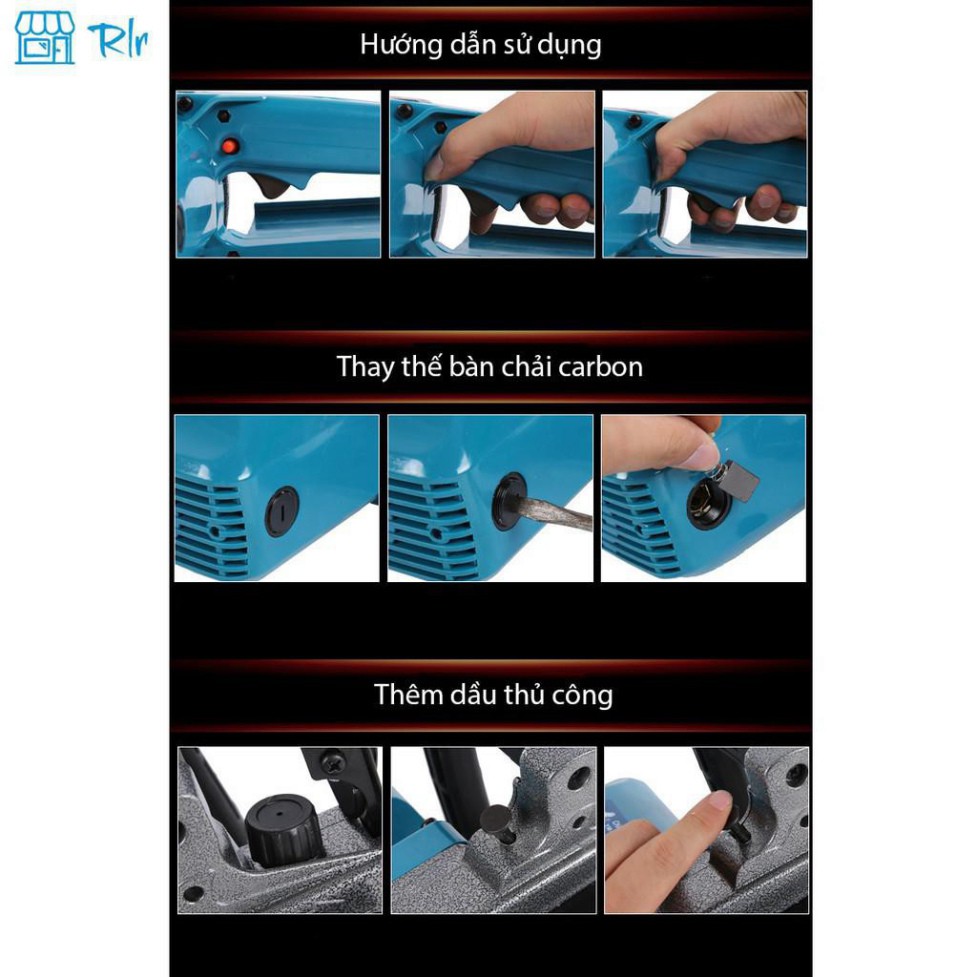 Rlr

Hướng dẫn sử dụng

Thay thế bàn chải carbon

Thêm dầu thủ công