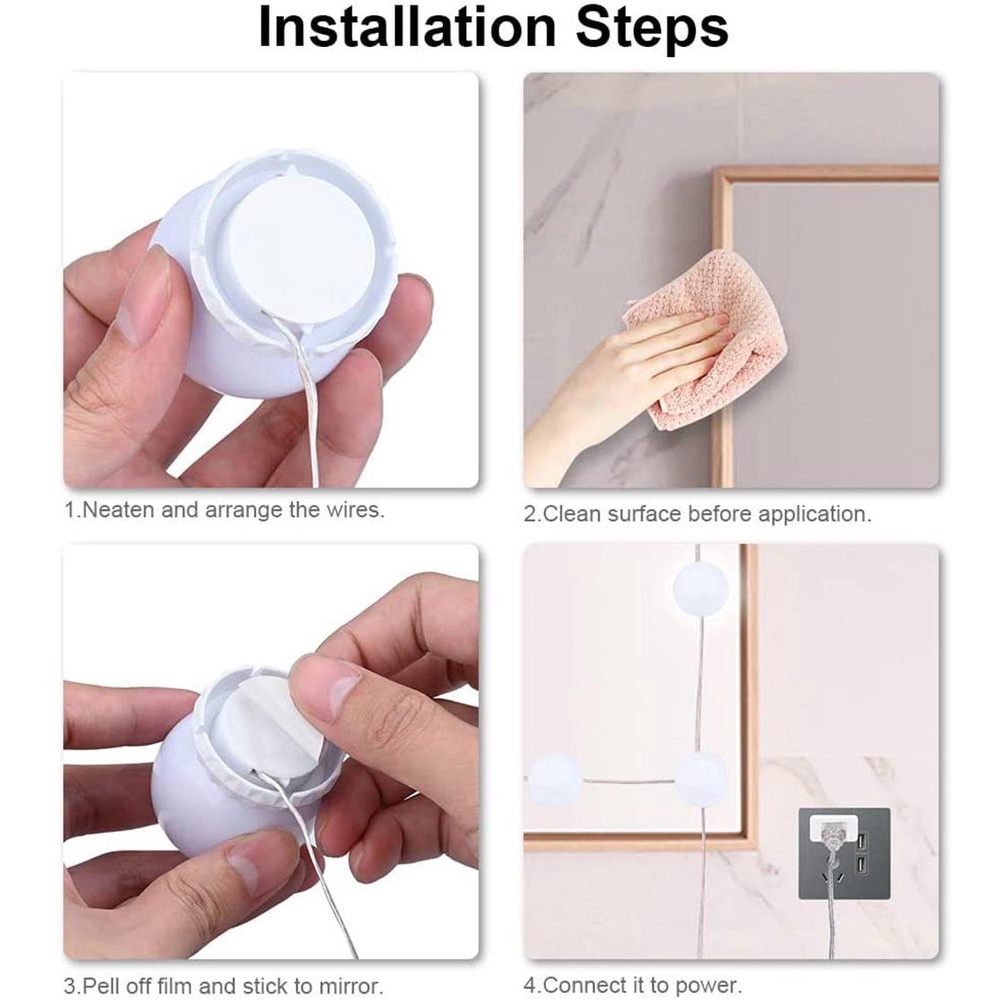 Installation Steps

1.Neaten and arrange the wires.

2.Clean surface before application.

3.Pell off film and stick to mirror.

4.Connect it to power.