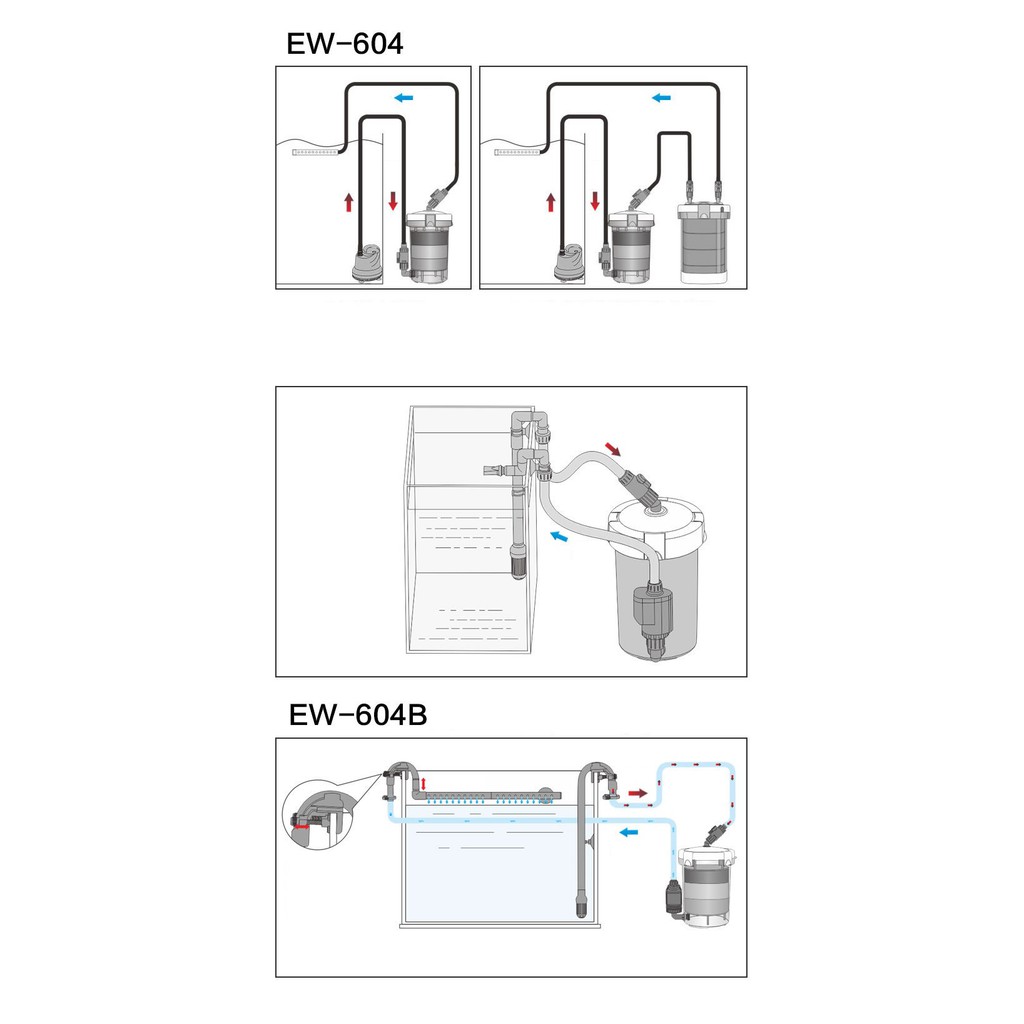 EW-604

EW-604B