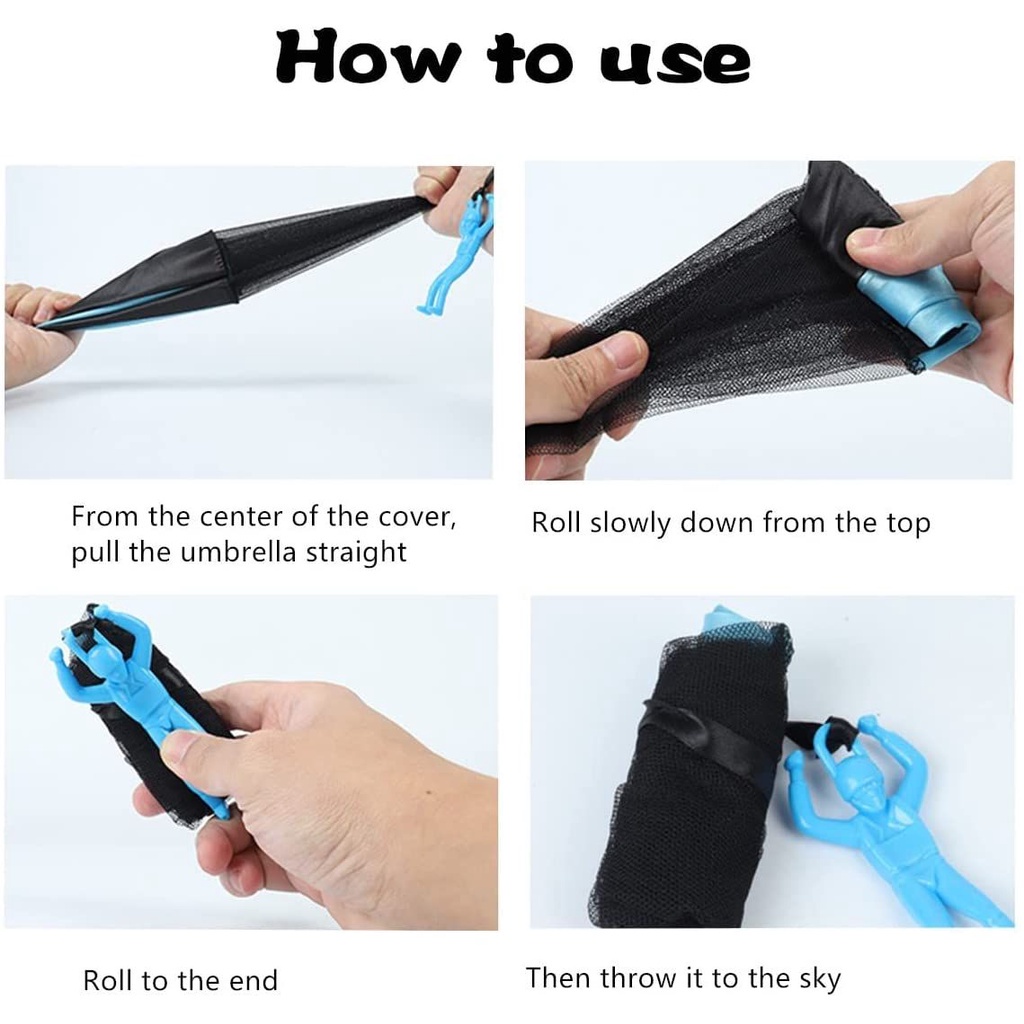 How to use

From the center of the cover, pull the umbrella straight

Roll slowly down from the top

Roll to the end

Then throw it to the sky