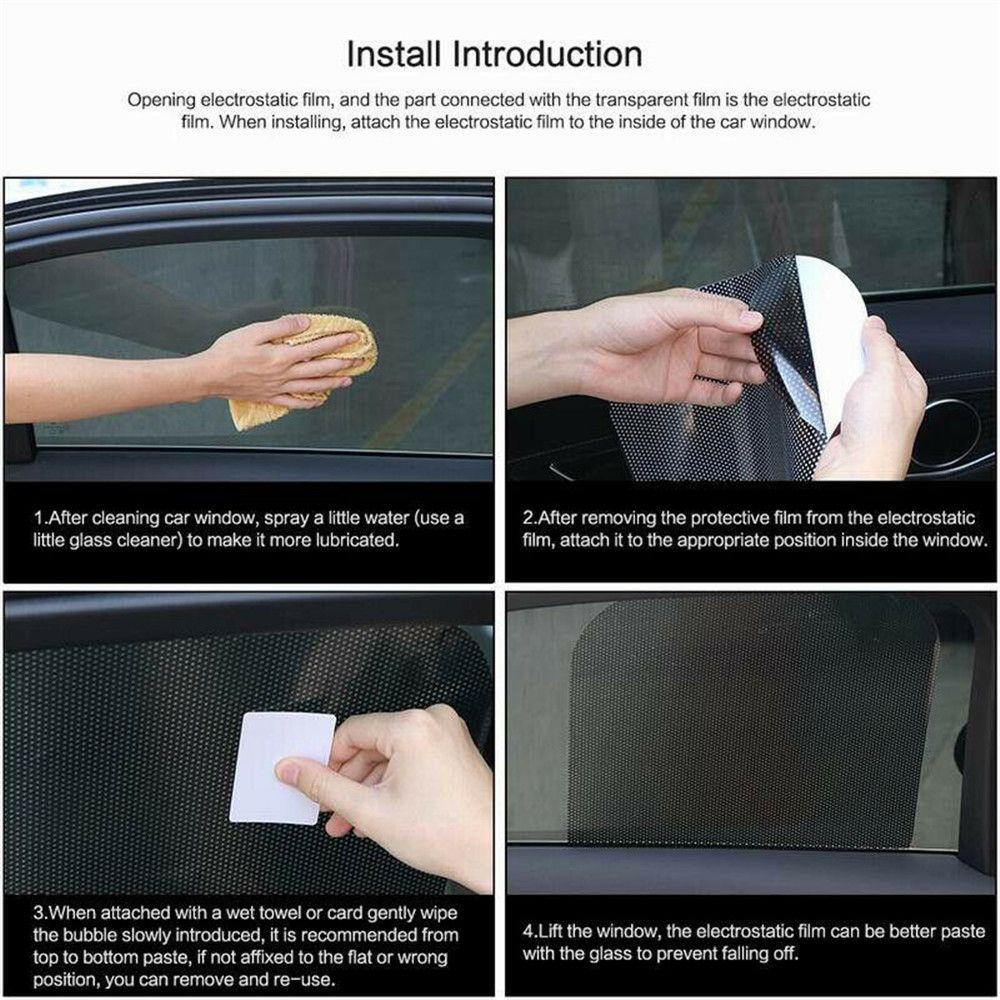 Install Introduction

Opening electrostatic film, and the part connected with the transparent film is the electrostatic film. When installing, attach the electrostatic film to the inside of the car window.

1.After cleaning car window, spray a little water (use a little glass cleaner) to make it more lubricated.

2.After removing the protective film from the electrostatic film, attach it to the appropriate position inside the window.

3.When attached with a wet towel or card gently wipe the bubble slowly introduced, it is recommended from top to bottom paste, if not affixed to the flat or wrong position, you can remove and re-use.

4.Lift the window, the electrostatic film can be better paste with the glass to prevent falling off.