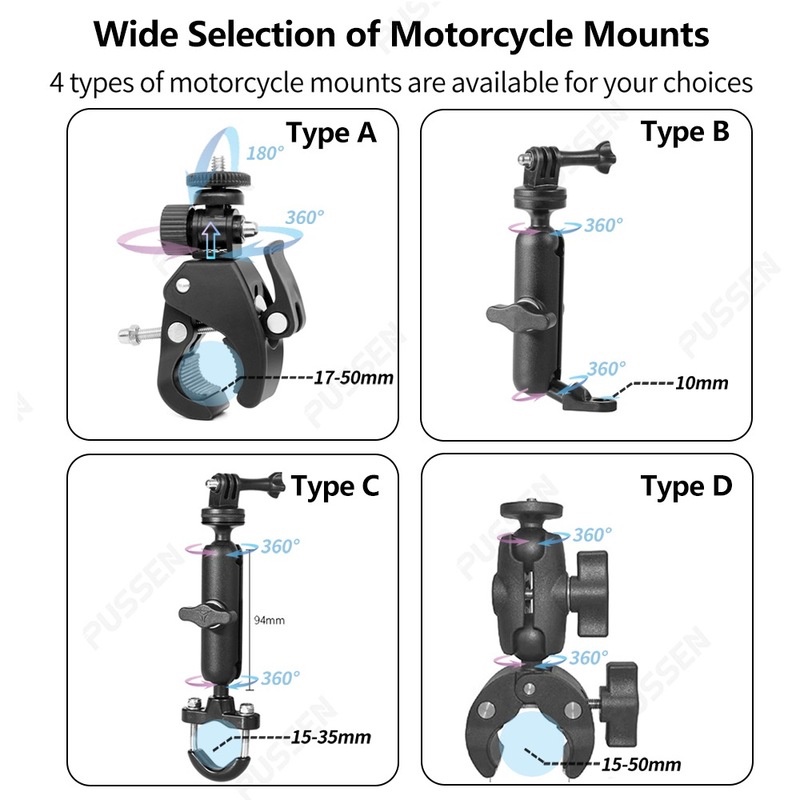 Wide Selection of Motorcycle Mounts

4 types of motorcycle mounts are available for your choices

Type A

180°

360°

17-50mm

Type B

360°

360°

10mm

Type C

360°

94mm

360°

15-35mm

Type D

360°

360°

15-50mm

PUSSEN