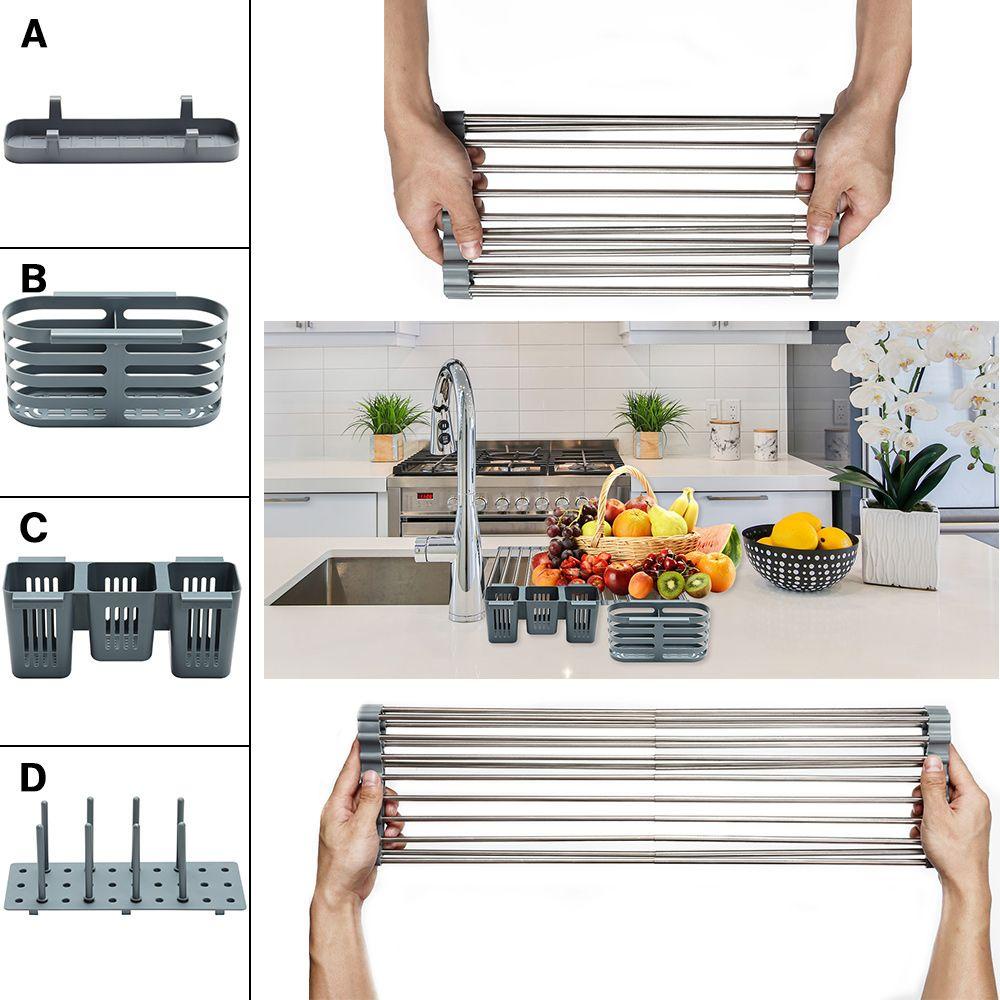 A

B

C

D