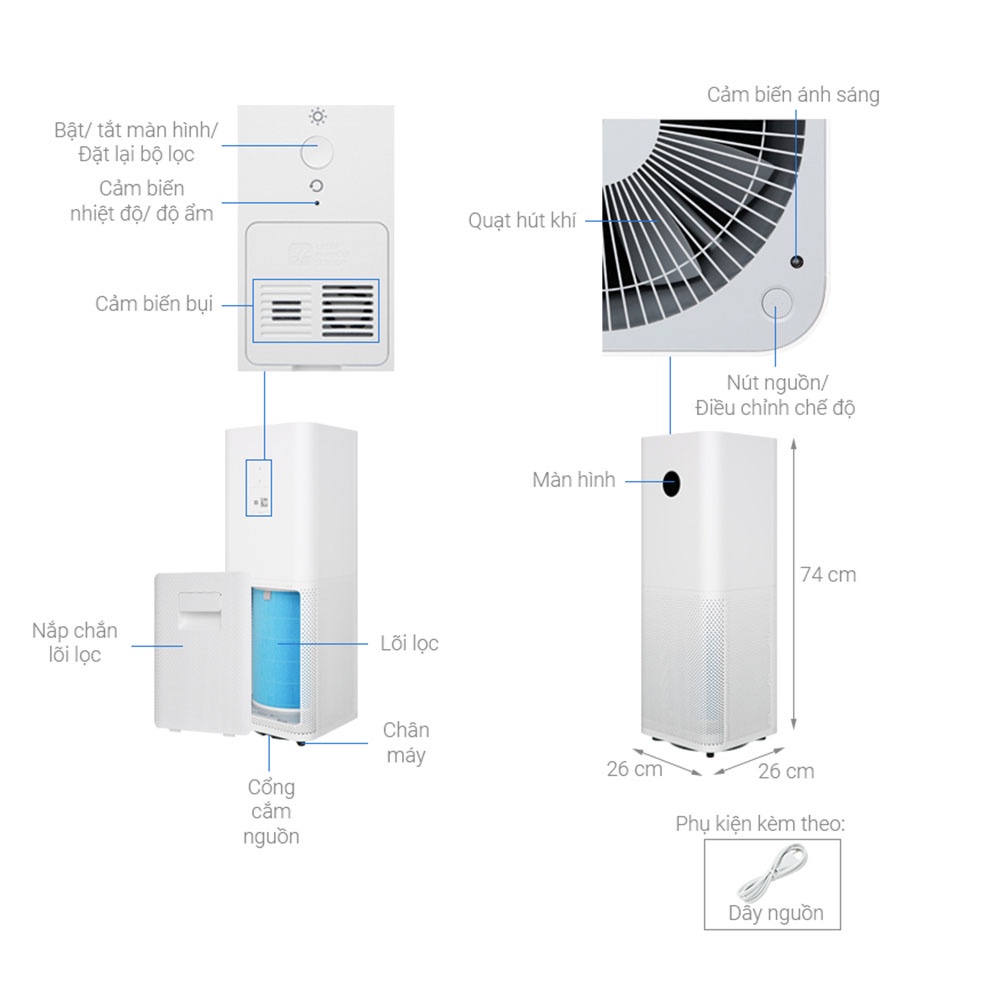 Bật/ tắt màn hình/
Đặt lại bộ lọc

Cảm biến
nhiệt độ/ độ ẩm

Cảm biến bụi

Nắp chắn
lõi lọc

Lõi lọc

Chân
máy

Cổng
cắm
nguồn

Cảm biến ánh sáng

Quạt hút khí

Nút nguồn/
Điều chỉnh chế độ

Màn hình

74 cm

26 cm

26 cm

Phụ kiện kèm theo:

Dây nguồn