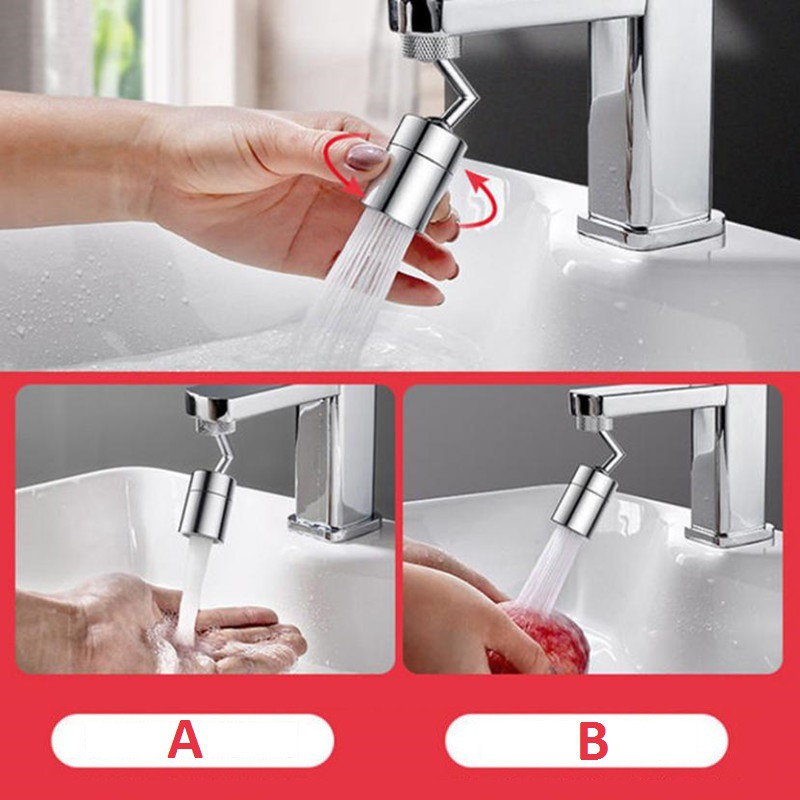 A

B