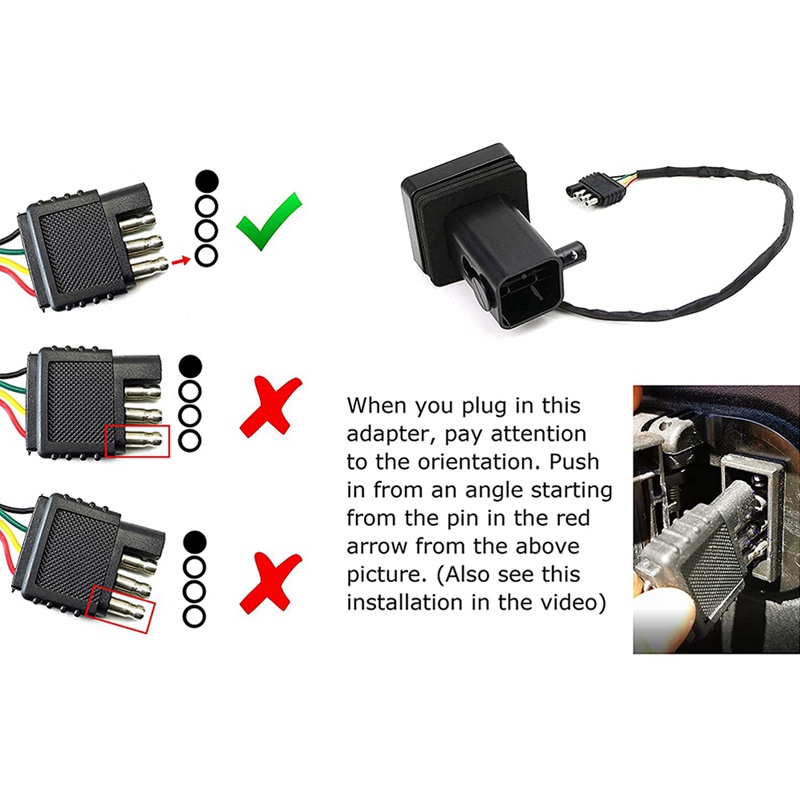 When you plug in this adapter, pay attention to the orientation. Push in from an angle starting from the pin in the red arrow from the above picture. (Also see this installation in the video)