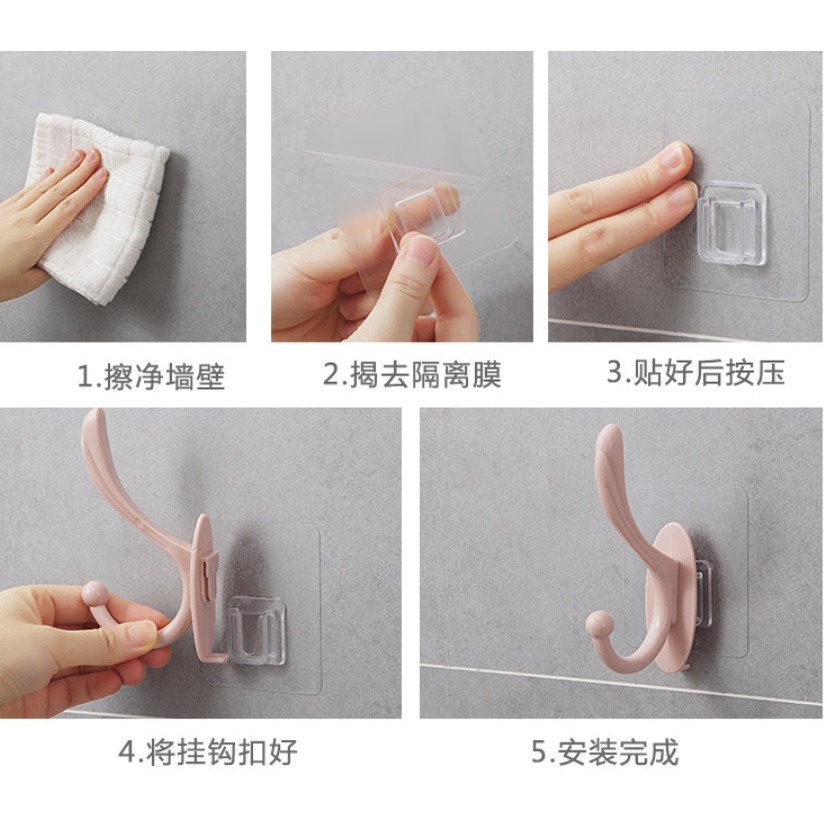 1.擦净墙壁

2.揭去隔离膜

3.贴好后按压

4.将挂钩扣好

5.安装完成