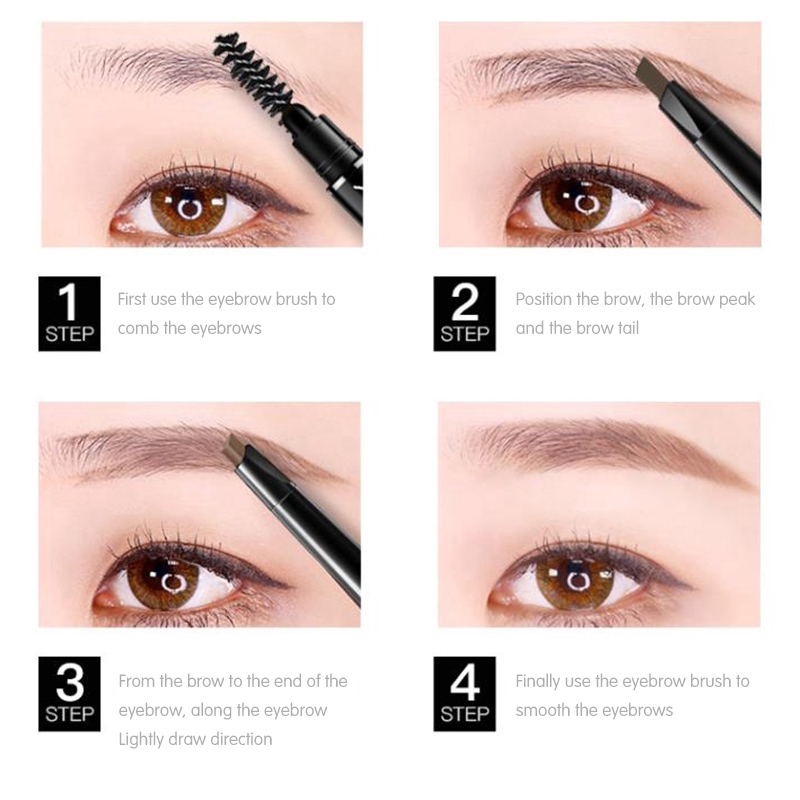 1
STEP
First use the eyebrow brush to comb the eyebrows

2
STEP
Position the brow, the brow peak and the brow tail

3
STEP
From the brow to the end of the eyebrow, along the eyebrow Lightly draw direction

4
STEP
Finally use the eyebrow brush to smooth the eyebrows