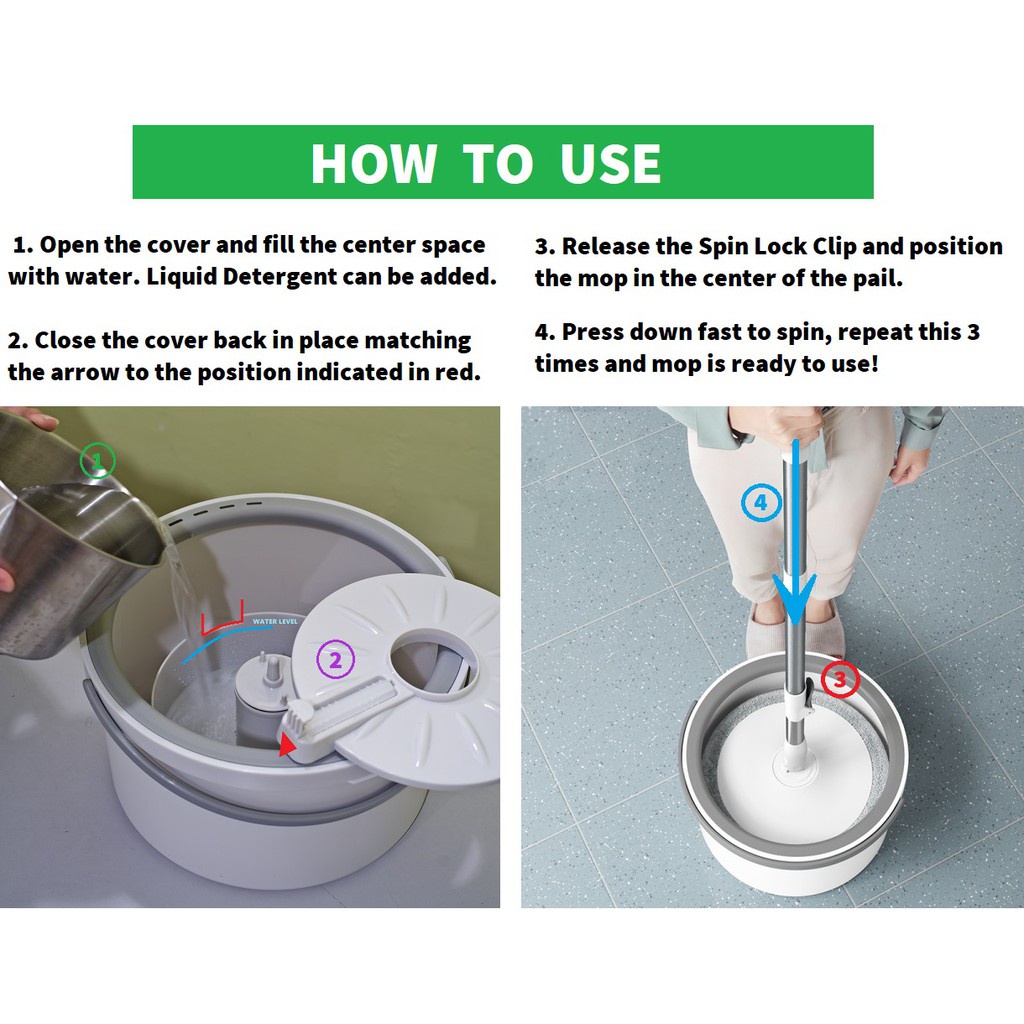 HOW TO USE

1. Open the cover and fill the center space with water. Liquid Detergent can be added.

2. Close the cover back in place matching the arrow to the position indicated in red.

3. Release the Spin Lock Clip and position the mop in the center of the pail.

4. Press down fast to spin, repeat this 3 times and mop is ready to use!

1

WATER LEVEL

2

4

3