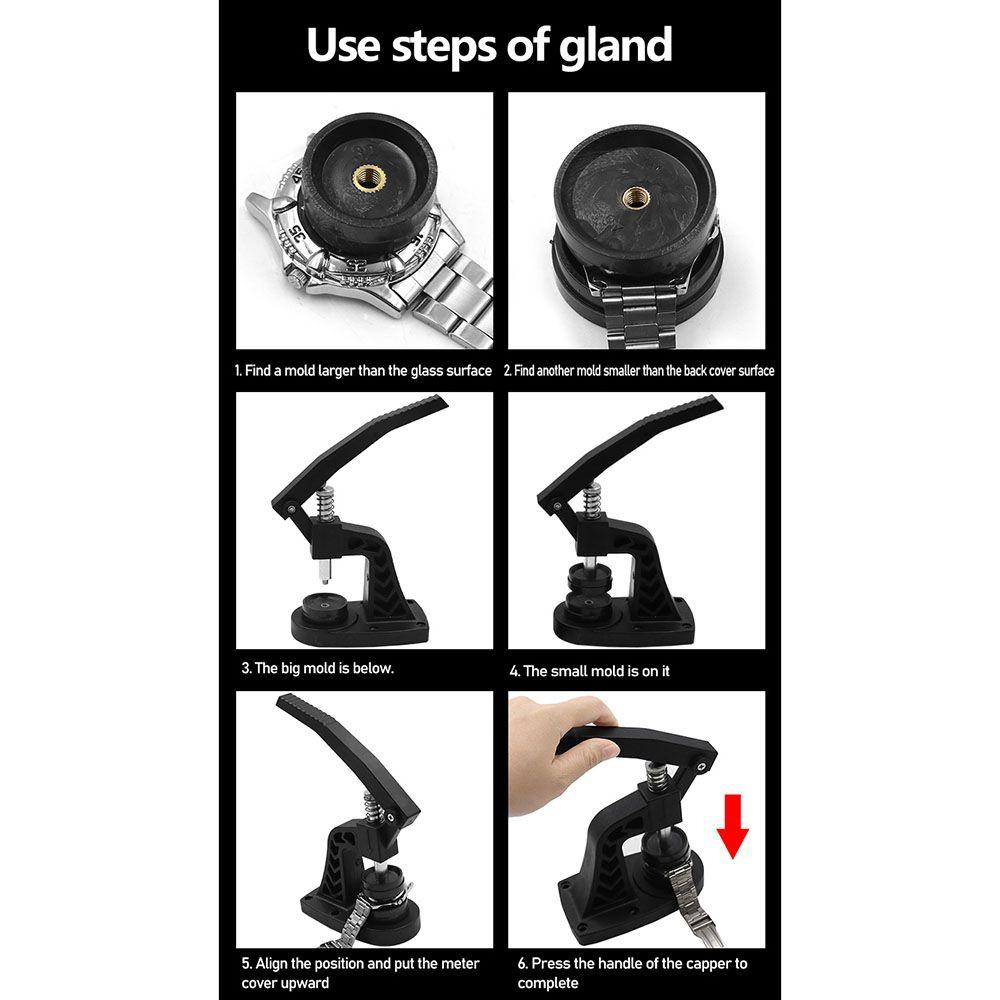 Use steps of gland

1. Find a mold larger than the glass surface

2. Find another mold smaller than the back cover surface

3. The big mold is below.

4. The small mold is on it

5. Align the position and put the meter cover upward

6. Press the handle of the capper to complete