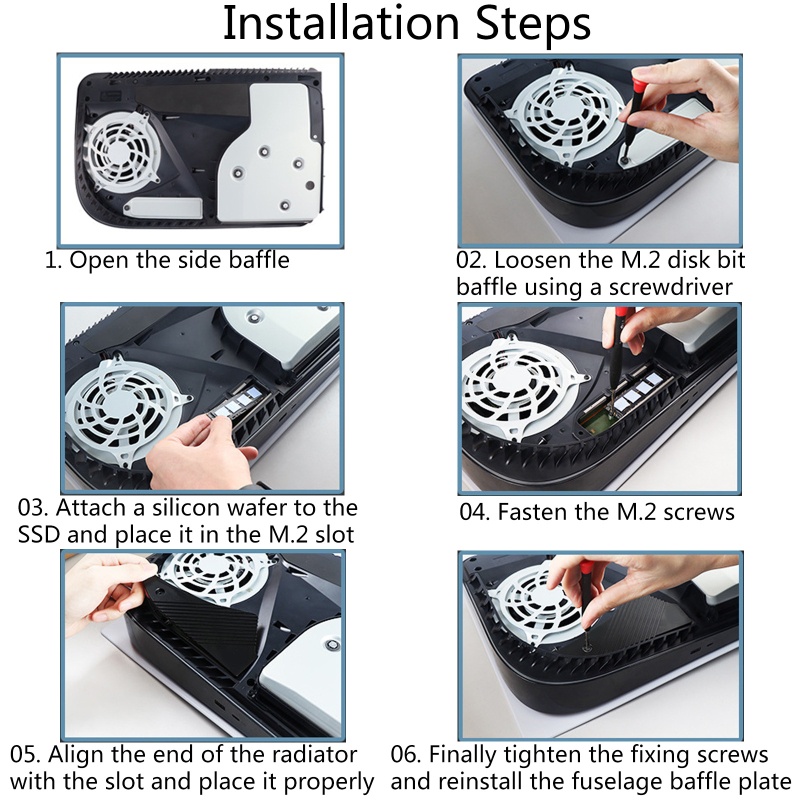 Installation Steps

1. Open the side baffle

02. Loosen the M.2 disk bit baffle using a screwdriver

03. Attach a silicon wafer to the SSD and place it in the M.2 slot

04. Fasten the M.2 screws

05. Align the end of the radiator with the slot and place it properly

06. Finally tighten the fixing screws and reinstall the fuselage baffle plate