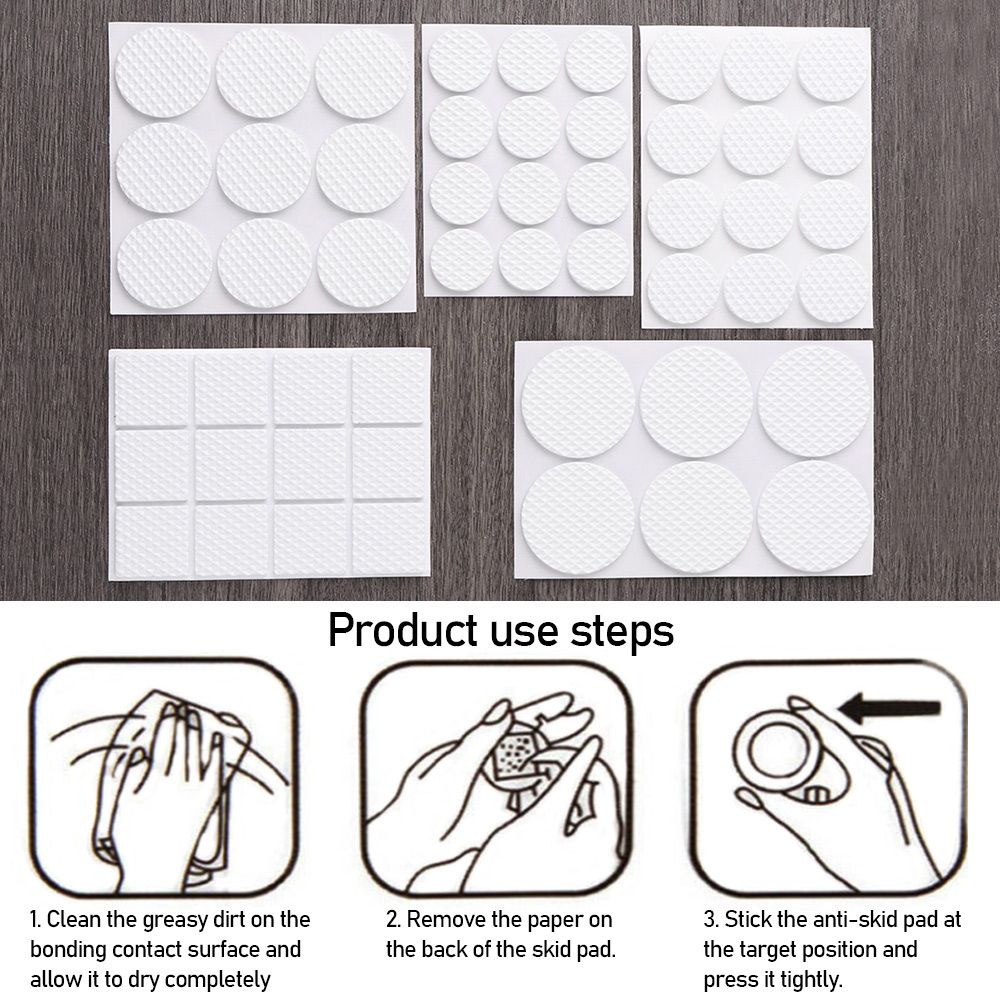 Product use steps

1. Clean the greasy dirt on the bonding contact surface and allow it to dry completely

2. Remove the paper on the back of the skid pad.

3. Stick the anti-skid pad at the target position and press it tightly.