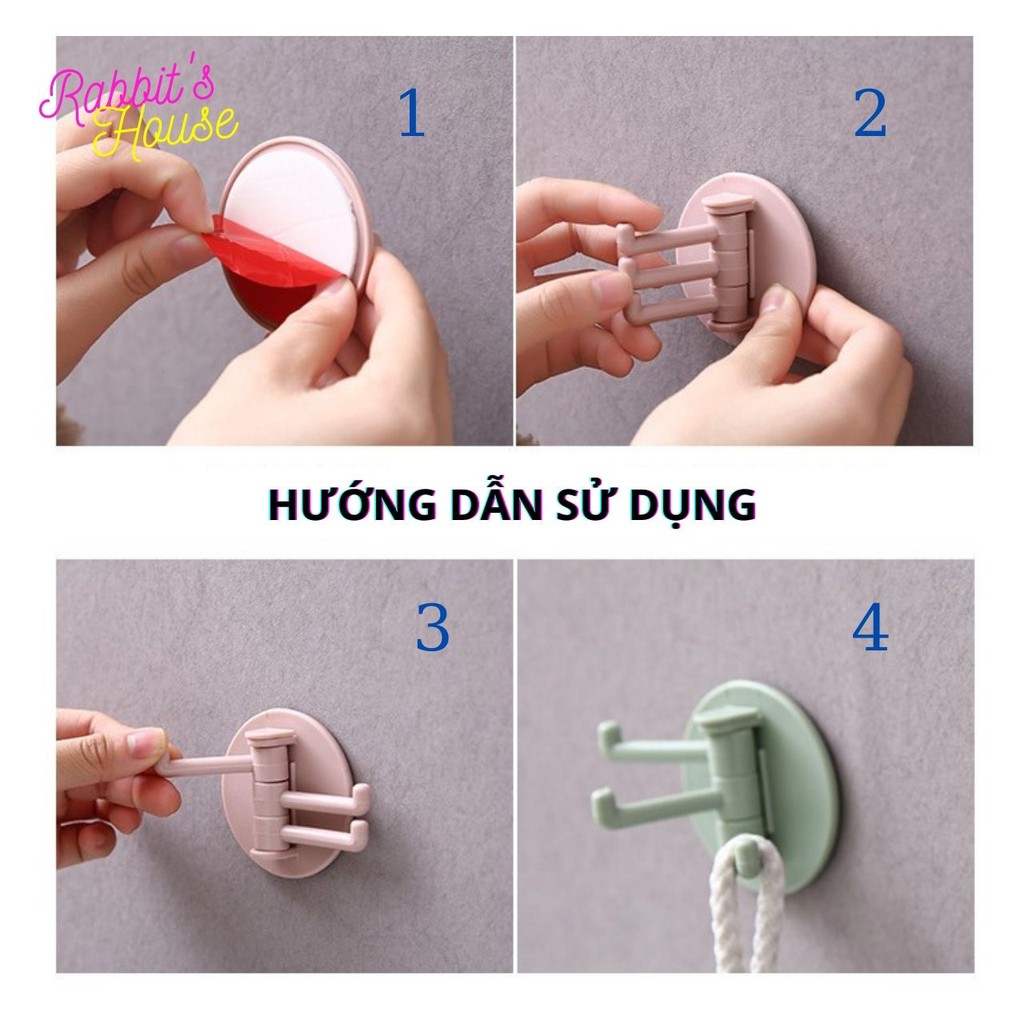 Rabbit's House

1

2

HƯỚNG DẪN SỬ DỤNG

3

4