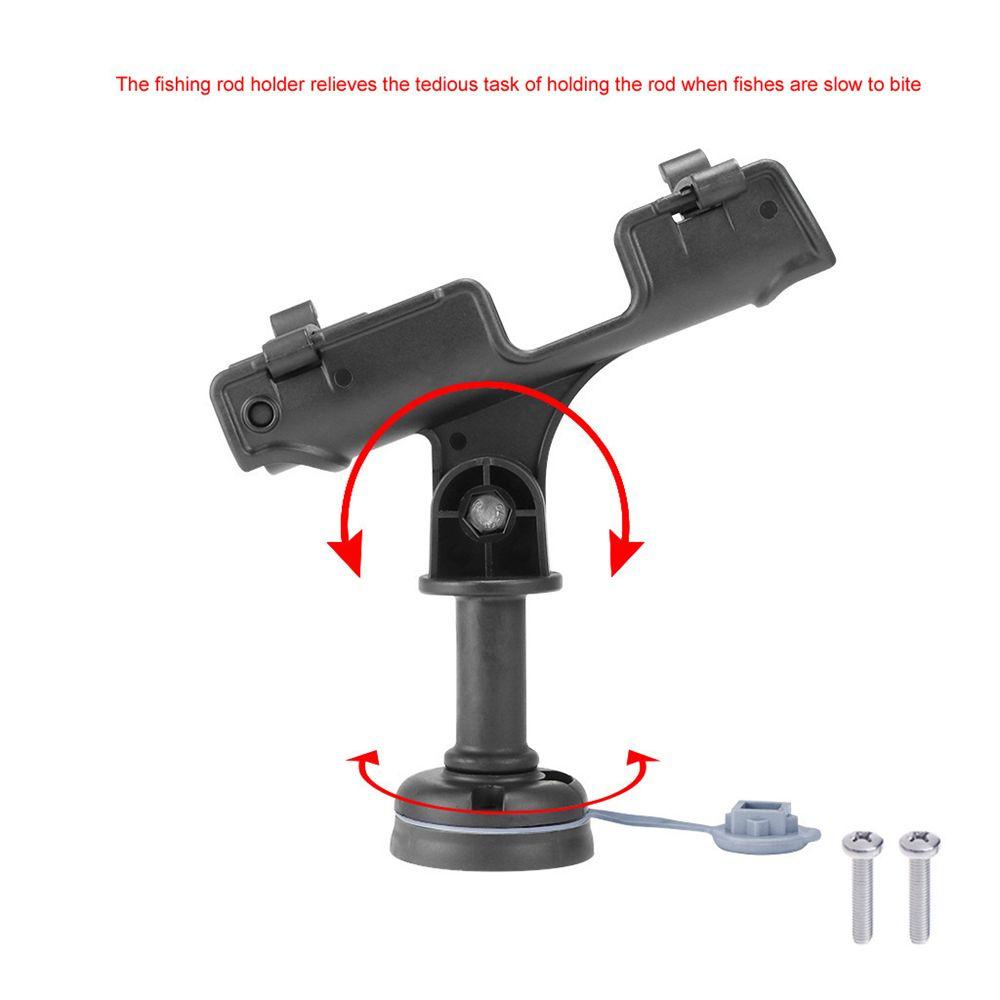 The fishing rod holder relieves the tedious task of holding the rod when fishes are slow to bite