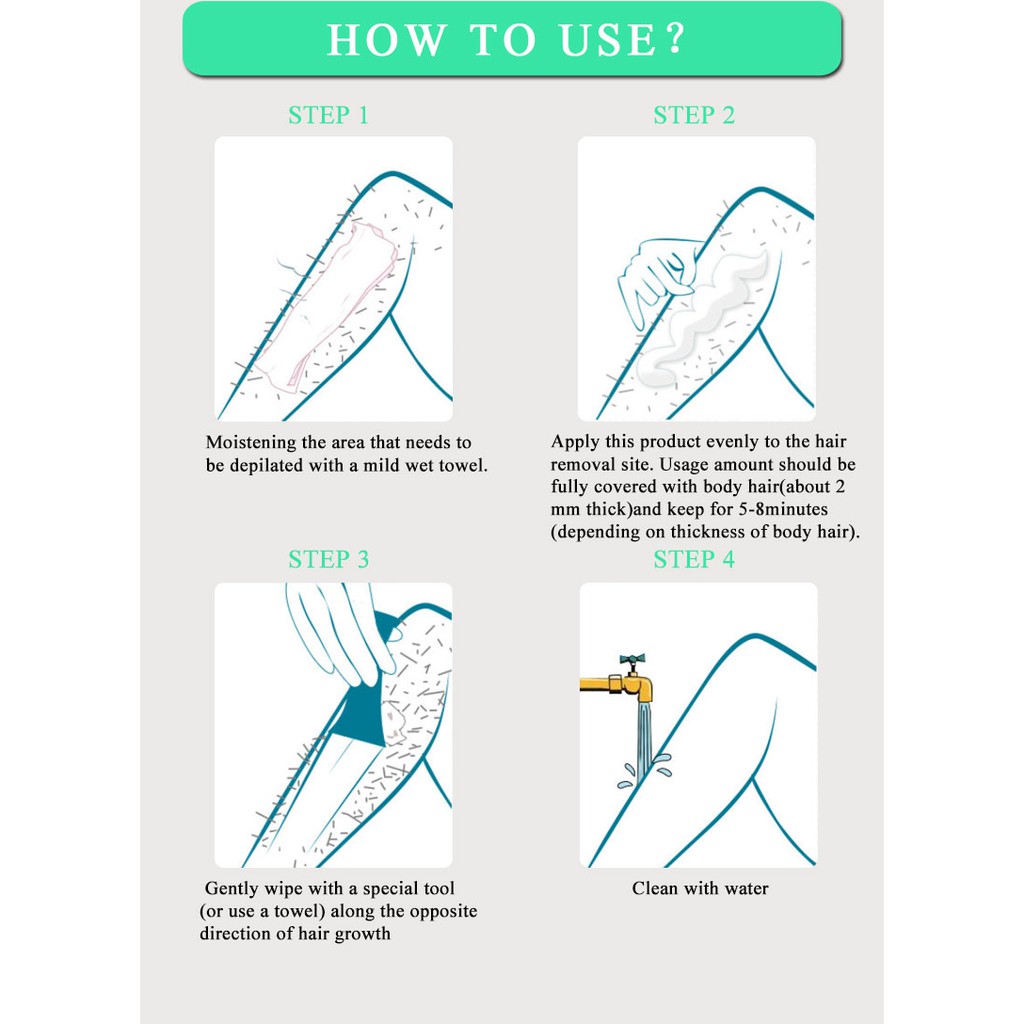 HOW TO USE?

STEP 1

Moistening the area that needs to be depilated with a mild wet towel.

STEP 2

Apply this product evenly to the hair removal site. Usage amount should be fully covered with body hair(about 2 mm thick)and keep for 5-8minutes (depending on thickness of body hair).

STEP 3

Gently wipe with a special tool (or use a towel) along the opposite direction of hair growth

STEP 4

Clean with water