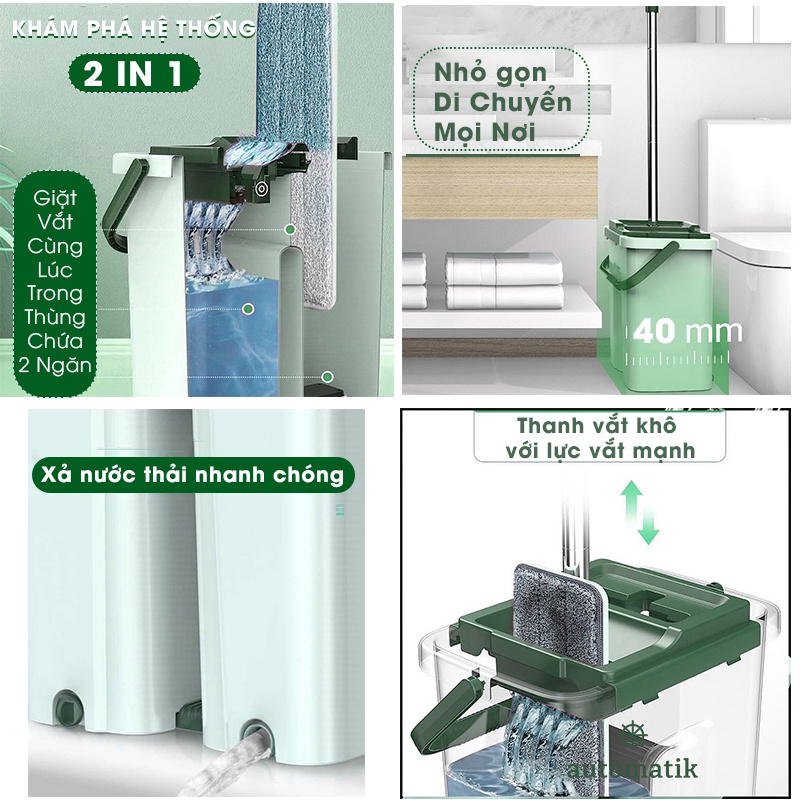 KHÁM PHÁ HỆ THỐNG

2 IN 1

Giặt Vắt Cùng Lúc Trong Thùng Chứa 2 Ngăn

Nhỏ gọn Di Chuyển Mọi Nơi

40 mm

Xả nước thải nhanh chóng

Thanh vắt khô với lực vắt mạnh

automatik