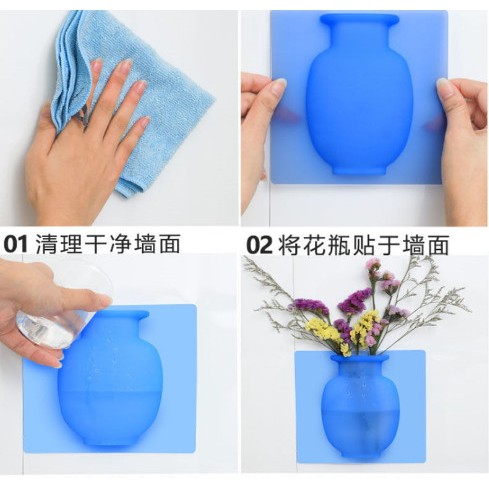 01 清理干净墙面

02 将花瓶贴于墙面