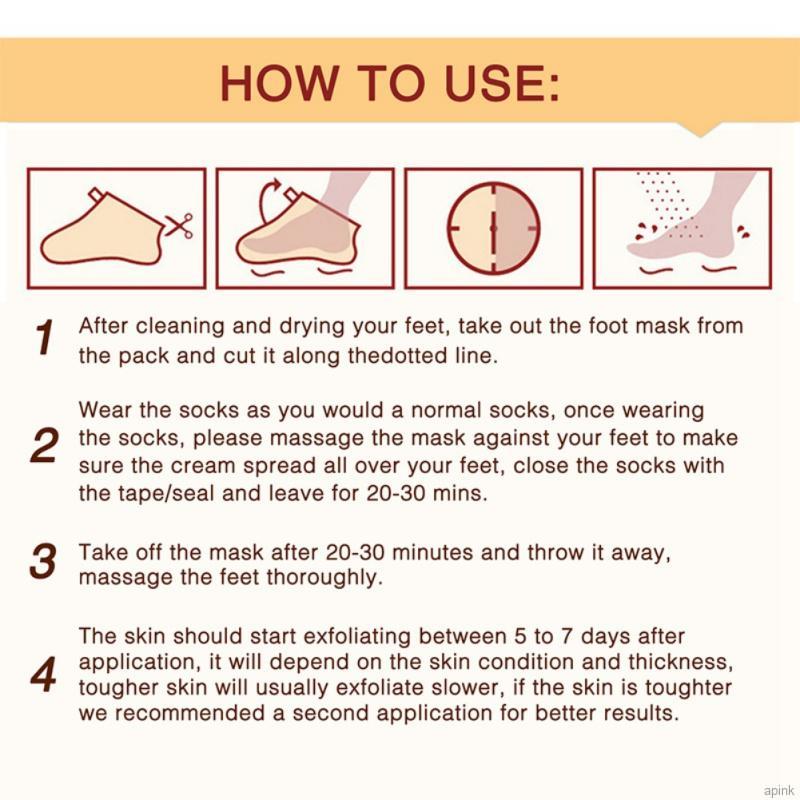 HOW TO USE:

1 After cleaning and drying your feet, take out the foot mask from the pack and cut it along thedotted line.

2 Wear the socks as you would a normal socks, once wearing the socks, please massage the mask against your feet to make sure the cream spread all over your feet, close the socks with the tape/seal and leave for 20-30 mins.

3 Take off the mask after 20-30 minutes and throw it away, massage the feet thoroughly.

4 The skin should start exfoliating between 5 to 7 days after application, it will depend on the skin condition and thickness, tougher skin will usually exfoliate slower, if the skin is toughter we recommended a second application for better results.

apink