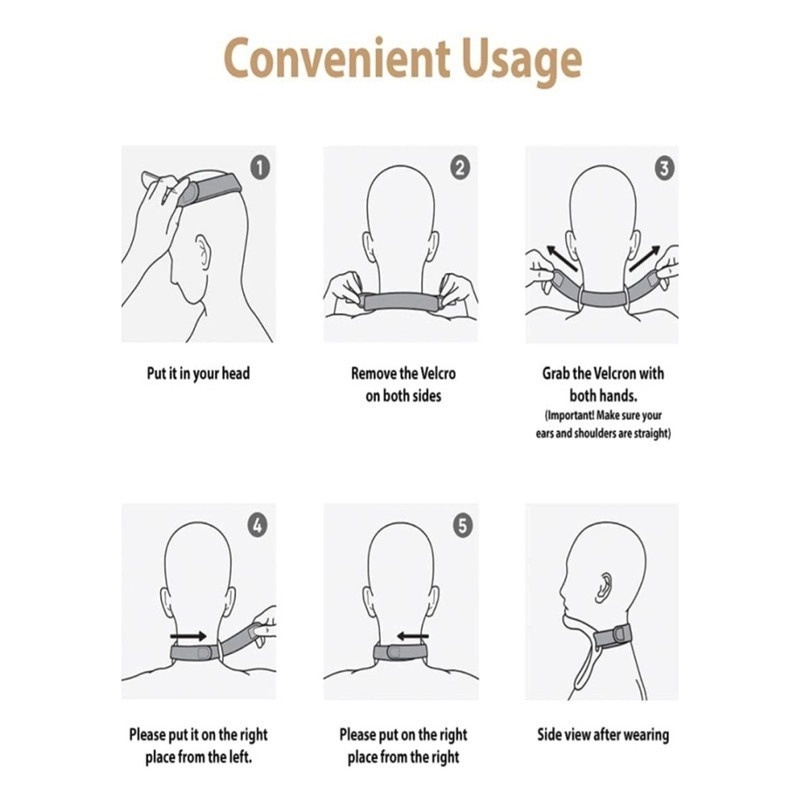 Convenient Usage

1

Put it in your head

2

Remove the Velcro on both sides

3

Grab the Velcron with both hands.
(Important! Make sure your ears and shoulders are straight)

4

Please put it on the right place from the left.

5

Please put on the right place from the right

Side view after wearing