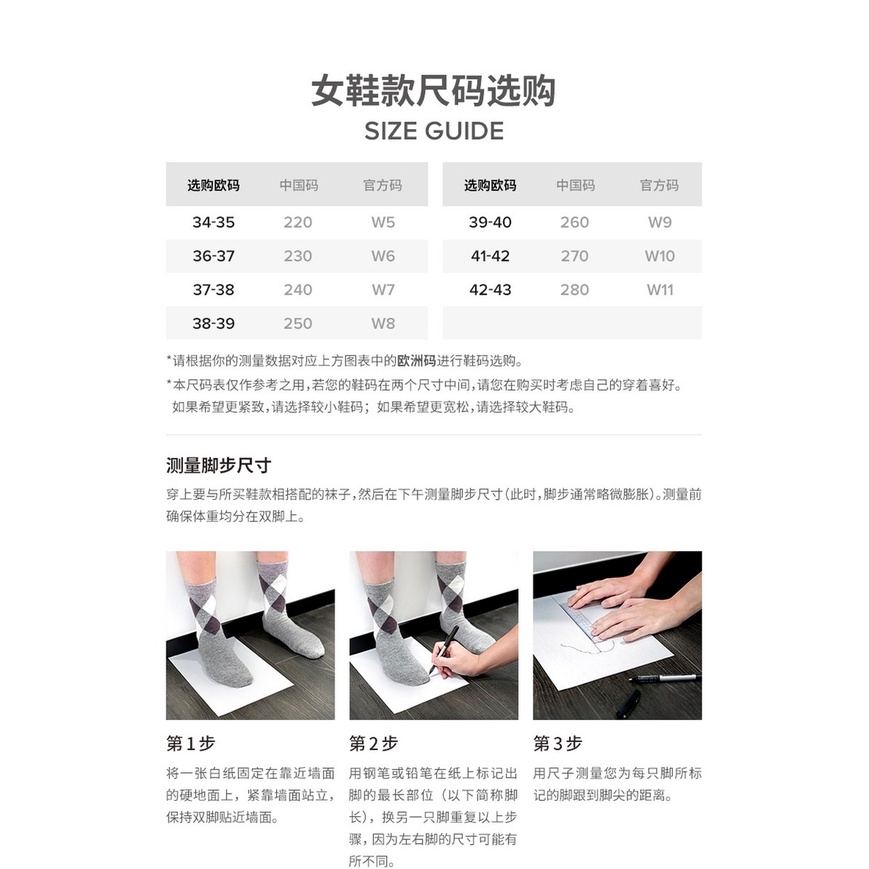 女鞋款尺码选购
SIZE GUIDE

| 选购欧码 | 中国码 | 官方码 |
|---|---|---|
| 34-35 | 220 | W5 |
| 36-37 | 230 | W6 |
| 37-38 | 240 | W7 |
| 38-39 | 250 | W8 |

| 选购欧码 | 中国码 | 官方码 |
|---|---|---|
| 39-40 | 260 | W9 |
| 41-42 | 270 | W10 |
| 42-43 | 280 | W11 |

*请根据你的测量数据对应上方图表中的欧洲码进行鞋码选购。
*本尺码表仅作参考之用,若您的鞋码在两个尺寸中间,请您在购买时考虑自己的穿着喜好。如果希望更紧致,请选择较小鞋码;如果希望更宽松,请选择较大鞋码。

测量脚步尺寸
穿上要与所买鞋款相搭配的袜子,然后在下午测量脚步尺寸(此时,脚步通常略微膨胀)。测量前确保体重均分在双脚上。

第1步
将一张白纸固定在靠近墙面的硬地面上,紧靠墙面站立,保持双脚贴近墙面。

第2步
用钢笔或铅笔在纸上标记出脚的最长部位(以下简称脚长),换另一只脚重复以上步骤,因为左右脚的尺寸可能有所不同。

第3步
用尺子测量您为每只脚所标记的脚跟到脚尖的距离。