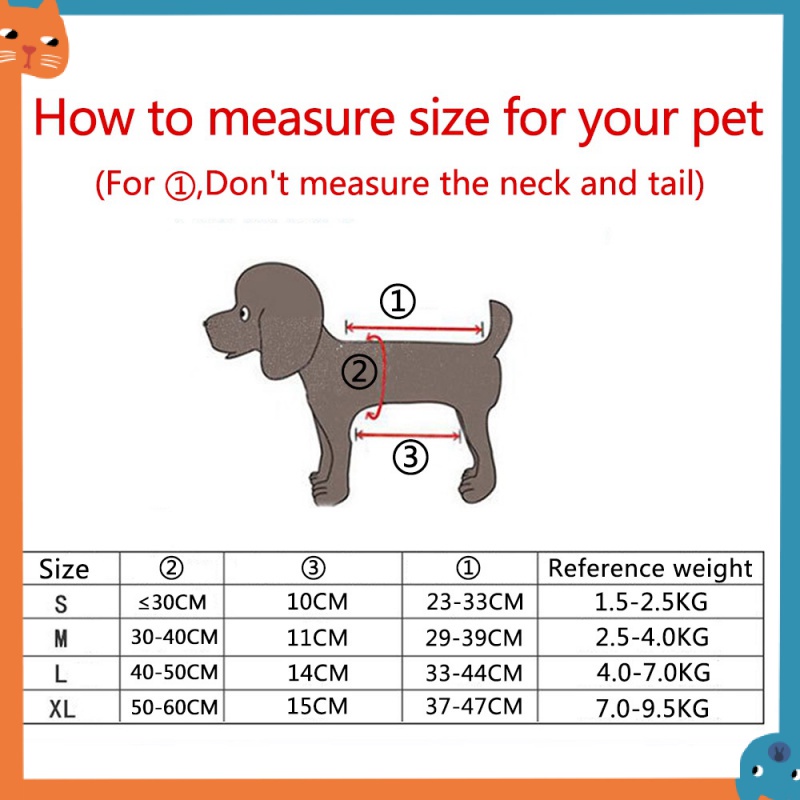 How to measure size for your pet

(For ①,Don't measure the neck and tail)

①
②
③

| Size | ② | ③ | ① | Reference weight |
|---|---|---|---|---|
| S | ≤30CM | 10CM | 23-33CM | 1.5-2.5KG |
| M | 30-40CM | 11CM | 29-39CM | 2.5-4.0KG |
| L | 40-50CM | 14CM | 33-44CM | 4.0-7.0KG |
| XL | 50-60CM | 15CM | 37-47CM | 7.0-9.5KG |